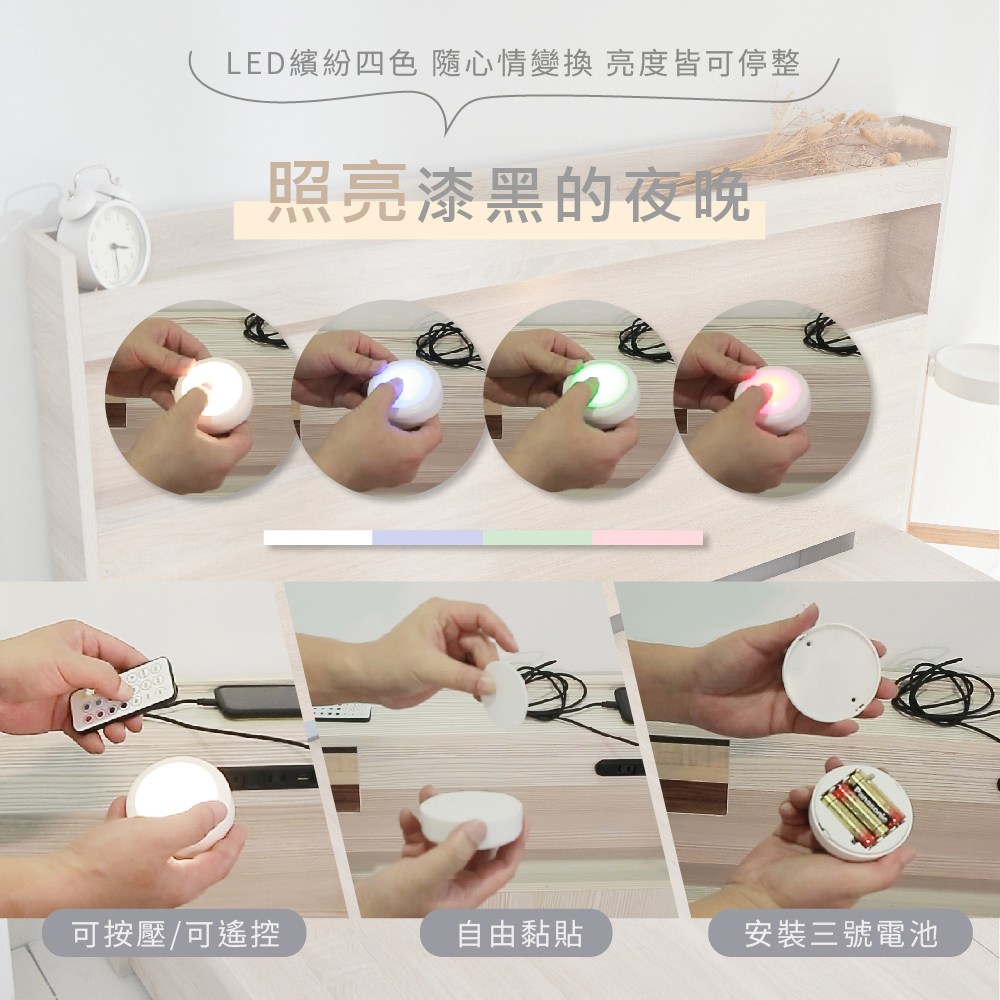 LED繽紛四色 隨心情變換 亮度皆可停整

照亮漆黑的夜晚

可按壓/可遙控

自由黏貼

安裝三號電池