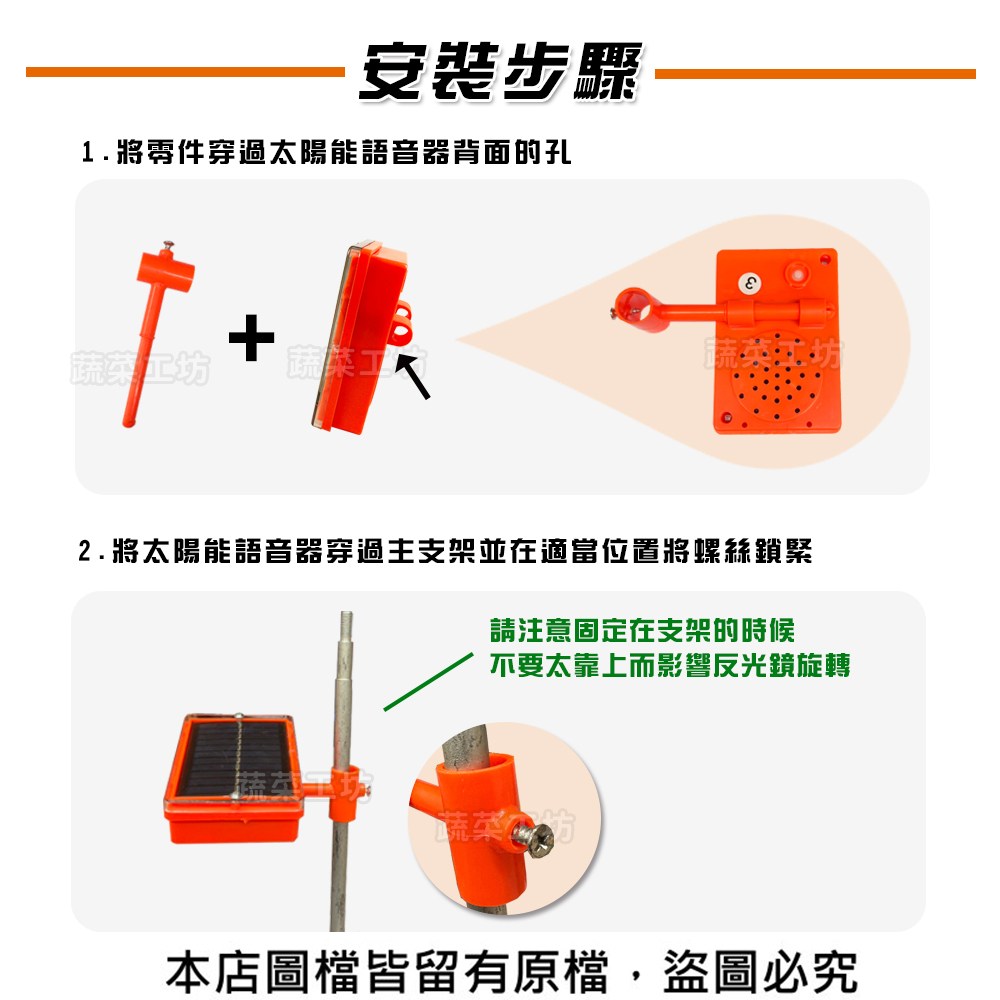 安裝步驟

1.將零件穿過太陽能語音器背面的孔

蔬菜工坊 + 蔬菜工坊

3

蔬菜工坊

2.將太陽能語音器穿過主支架並在適當位置將螺絲鎖緊

請注意固定在支架的時候
不要太靠上而影響反光鏡旋轉

蔬菜工坊

蔬菜工坊

本店圖檔皆留有原檔，盜圖必究