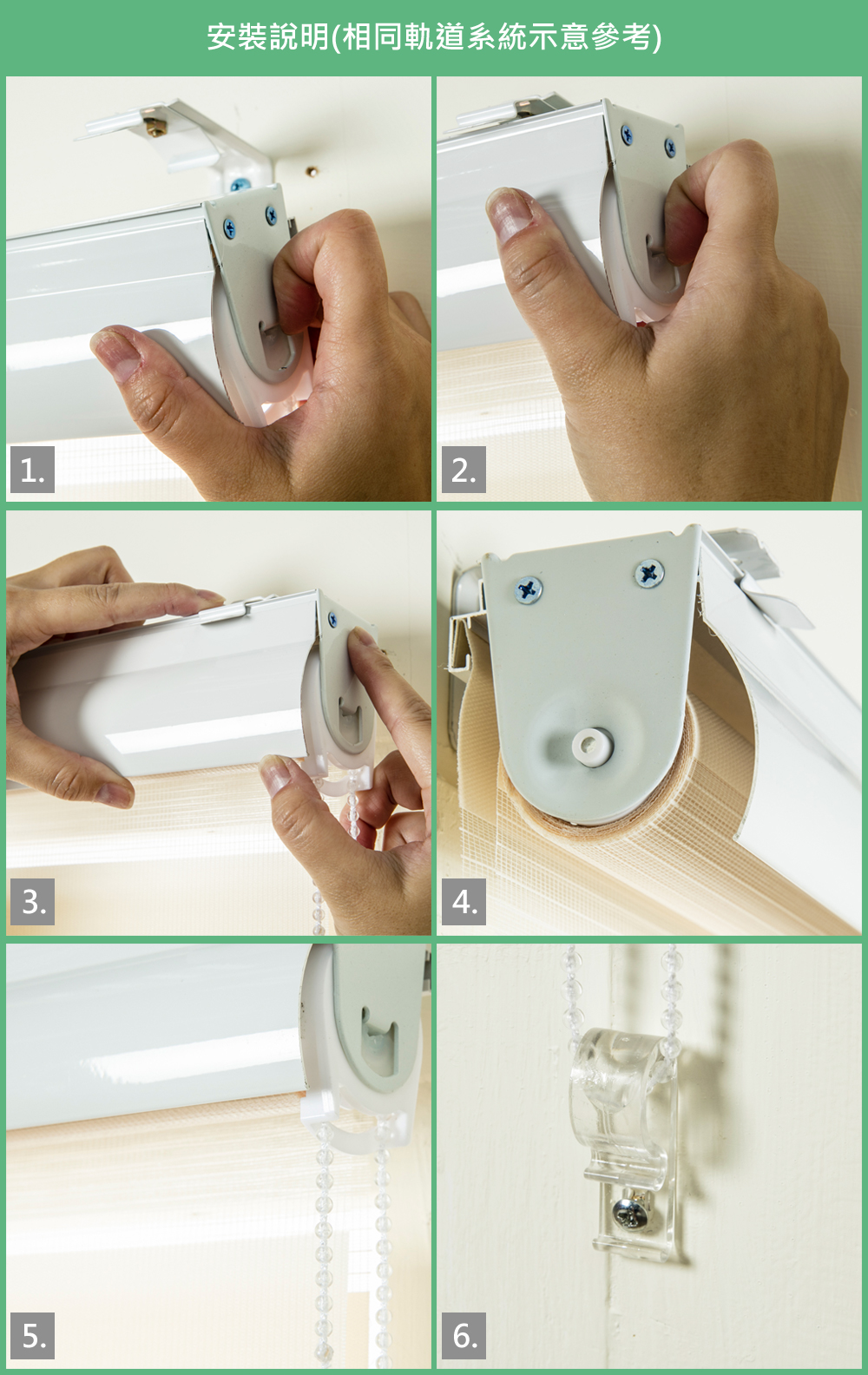 安裝說明(相同軌道系統示意參考)

1.

2.

3.

4.

5.

6.