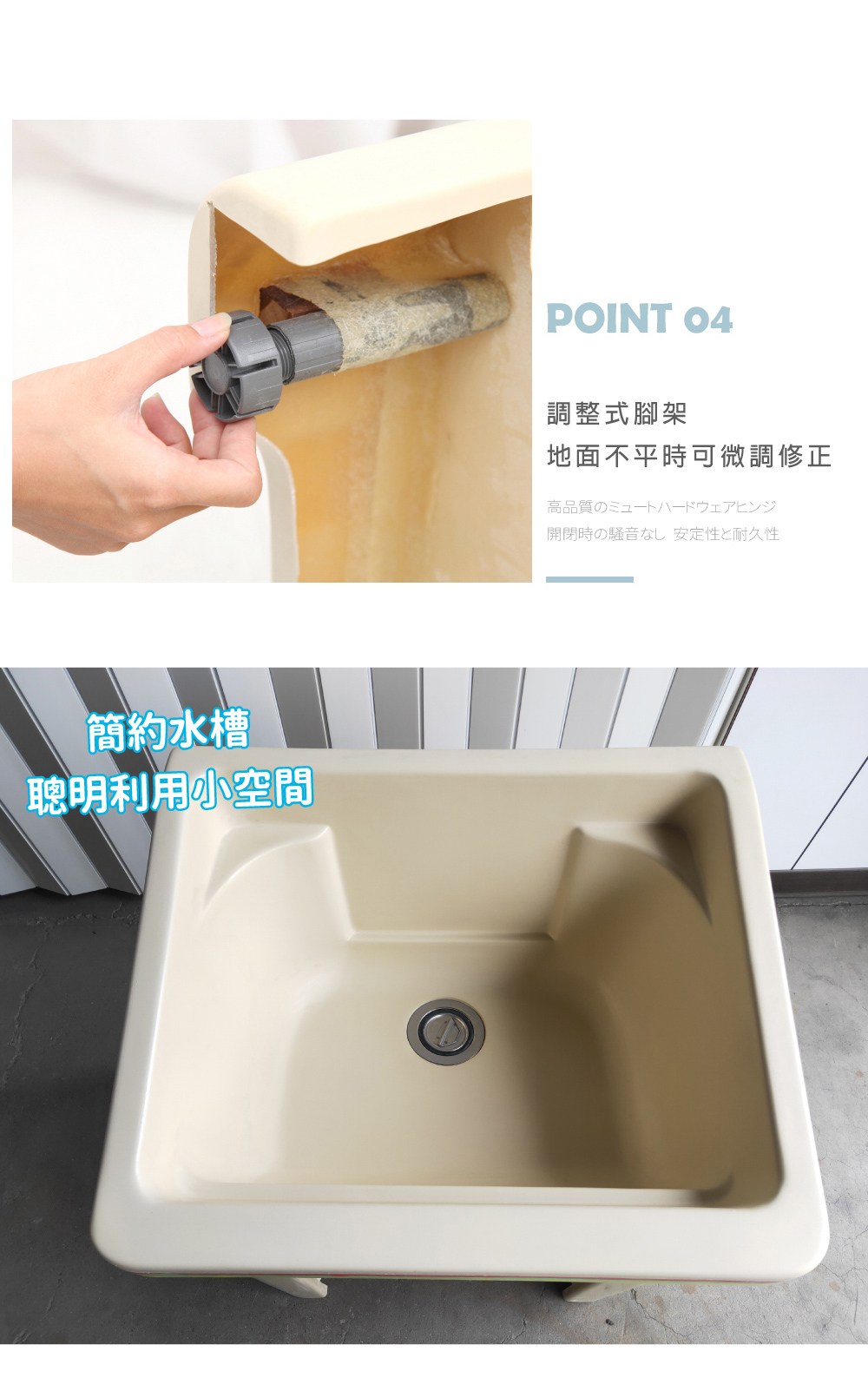 POINT 04

調整式腳架
地面不平時可微調修正

高品質のミュートハードウェアヒンジ
開閉時の騒音なし 安定性と耐久性

簡約水槽
聰明利用小空間