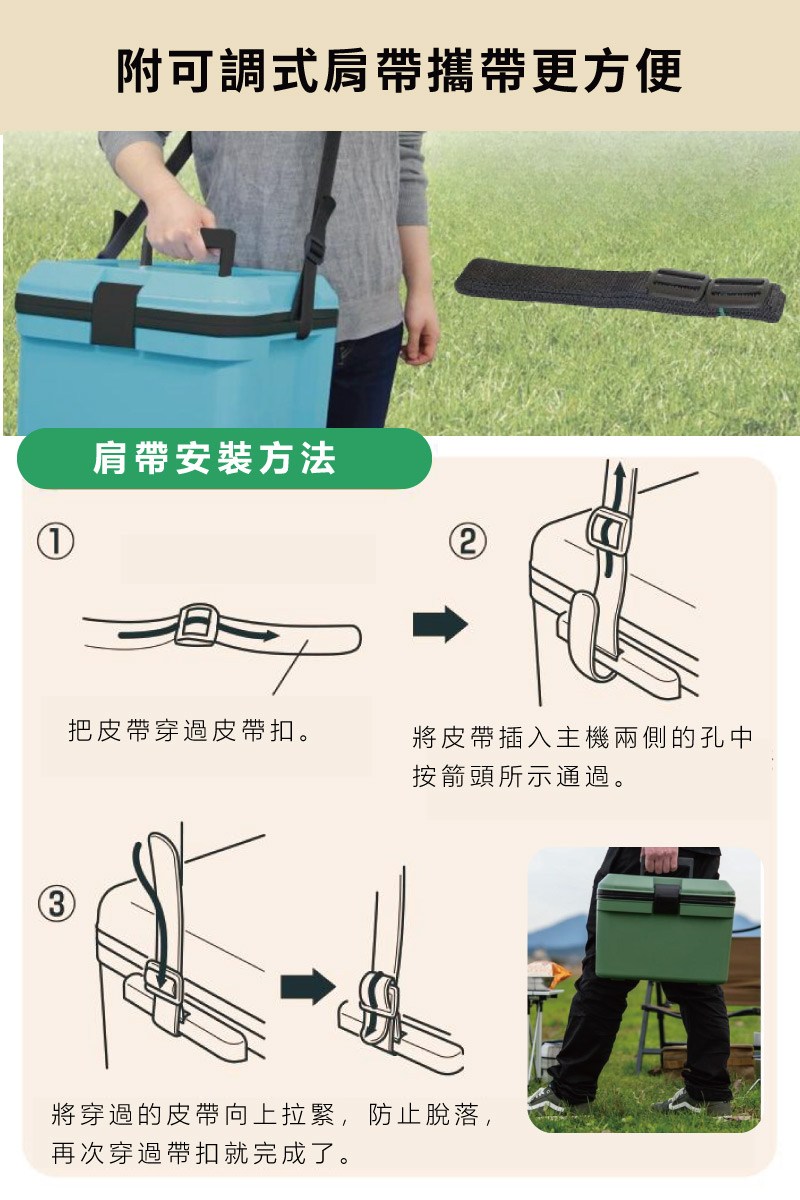 附可調式肩帶攜帶更方便

肩帶安裝方法

①

把皮帶穿過皮帶扣。

②

將皮帶插入主機兩側的孔中按箭頭所示通過。

③

將穿過的皮帶向上拉緊，防止脫落，再次穿過帶扣就完成了。