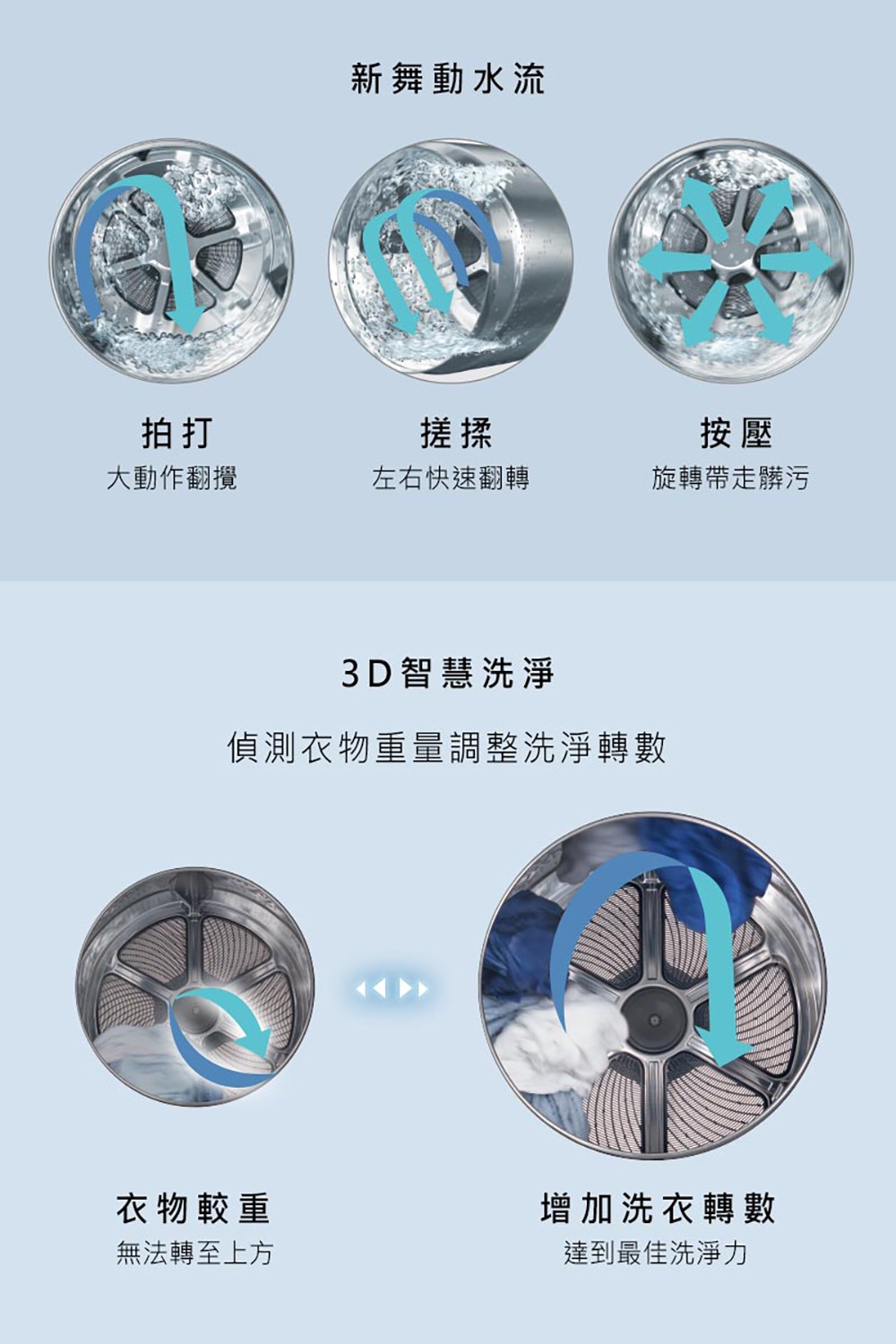 新舞動水流

拍打
大動作翻攪

搓揉
左右快速翻轉

按壓
旋轉帶走髒污

3D智慧洗淨

偵測衣物重量調整洗淨轉數

衣物較重
無法轉至上方

增加洗衣轉數
達到最佳洗淨力