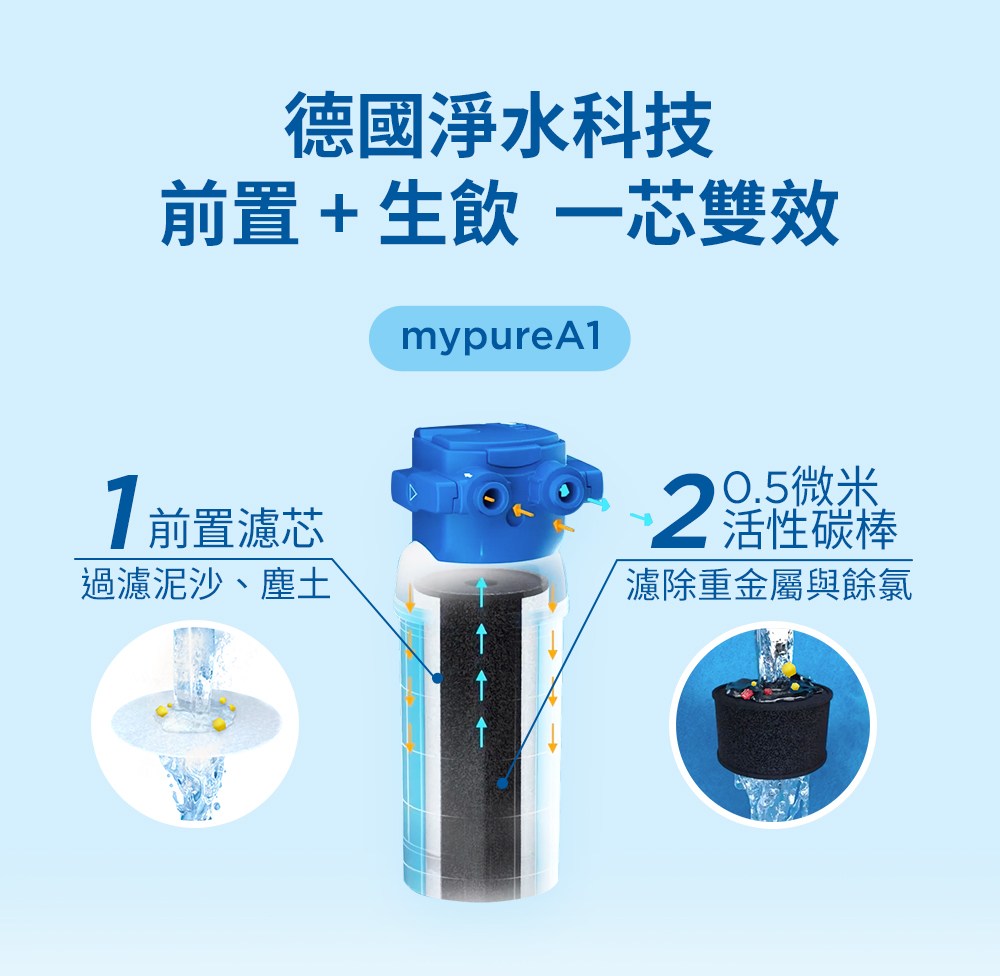 德國淨水科技
前置 + 生飲 一芯雙效

mypureA1

1 前置濾芯
過濾泥沙、塵土

2 0.5微米
活性碳棒
濾除重金屬與餘氯