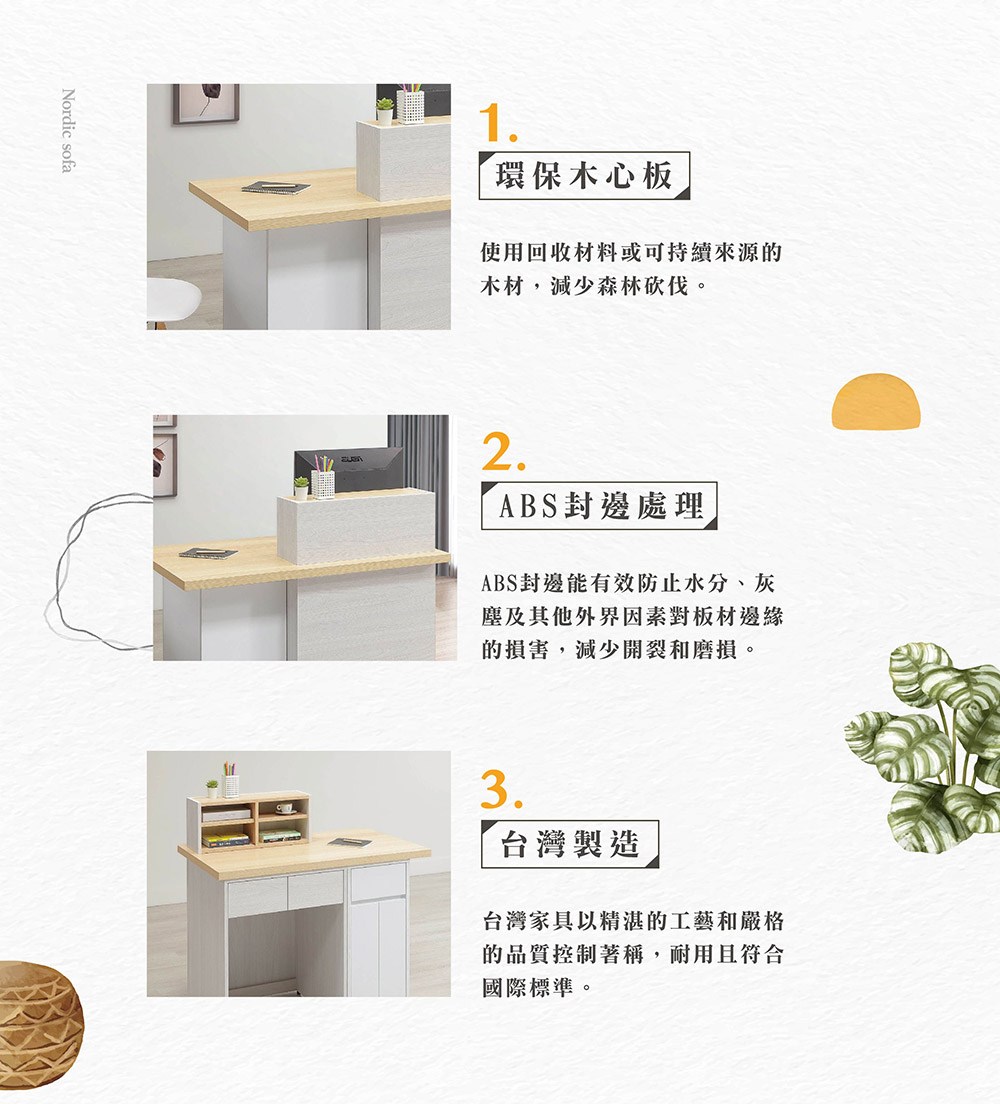 Nordic sofa

1.

環保木心板

使用回收材料或可持續來源的木材，減少森林砍伐。

2.

ABS封邊處理

ABS封邊能有效防止水分、灰塵及其他外界因素對板材邊緣的損害，減少開裂和磨損。

3.

台灣製造

台灣家具以精湛的工藝和嚴格的品質控制著稱，耐用且符合國際標準。