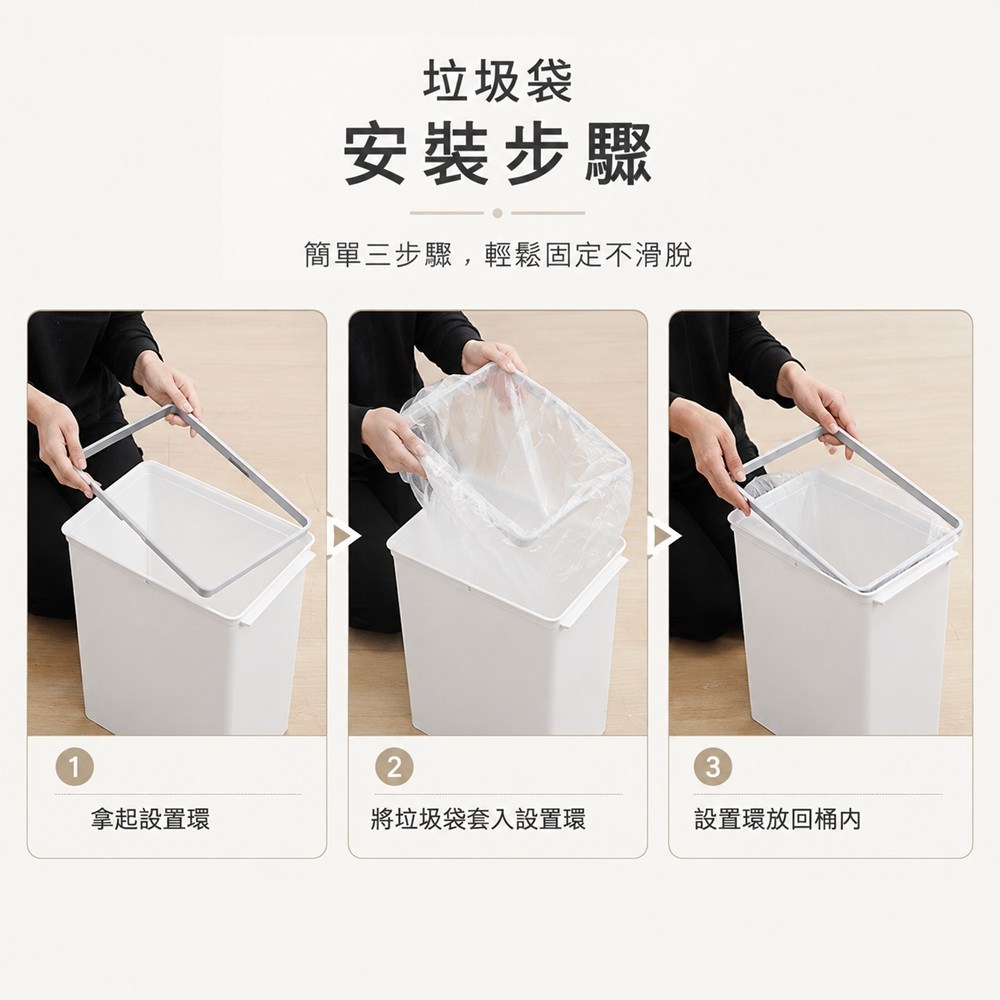 垃圾袋
安裝步驟

簡單三步驟，輕鬆固定不滑脫

1
拿起設置環

2
將垃圾袋套入設置環

3
設置環放回桶內