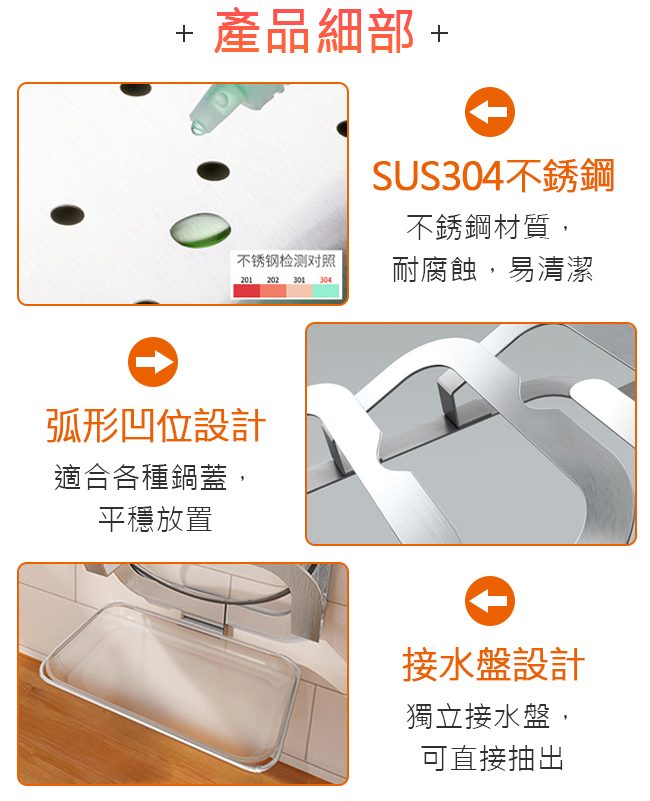 + 產品細部 +

不锈钢检测对照
201 202 301 304

SUS304不銹鋼
不銹鋼材質，
耐腐蝕，易清潔

弧形凹位設計
適合各種鍋蓋，
平穩放置

接水盤設計
獨立接水盤，
可直接抽出