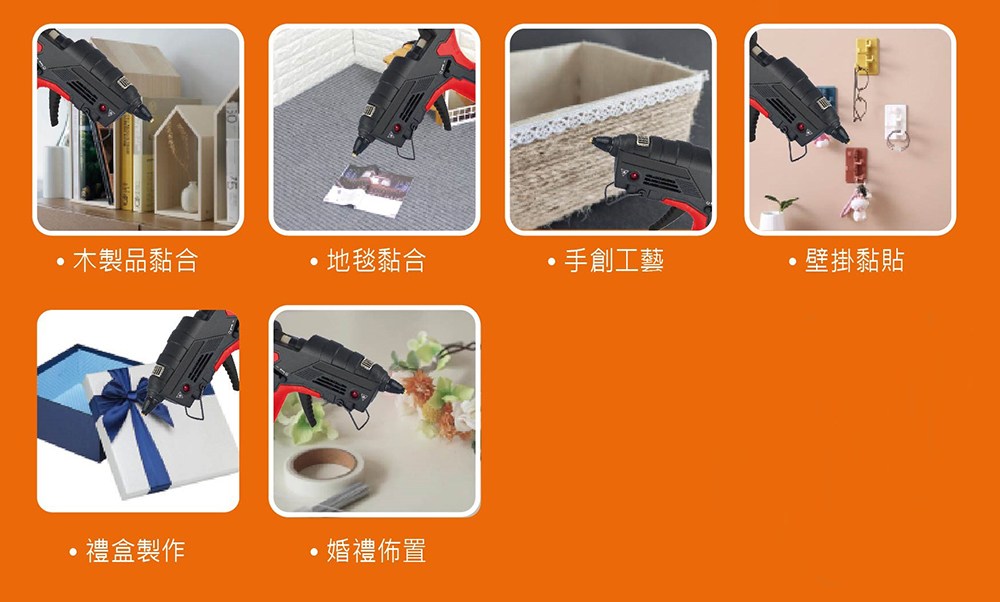 • 木製品黏合

• 地毯黏合

• 手創工藝

• 壁掛黏貼

• 禮盒製作

• 婚禮佈置