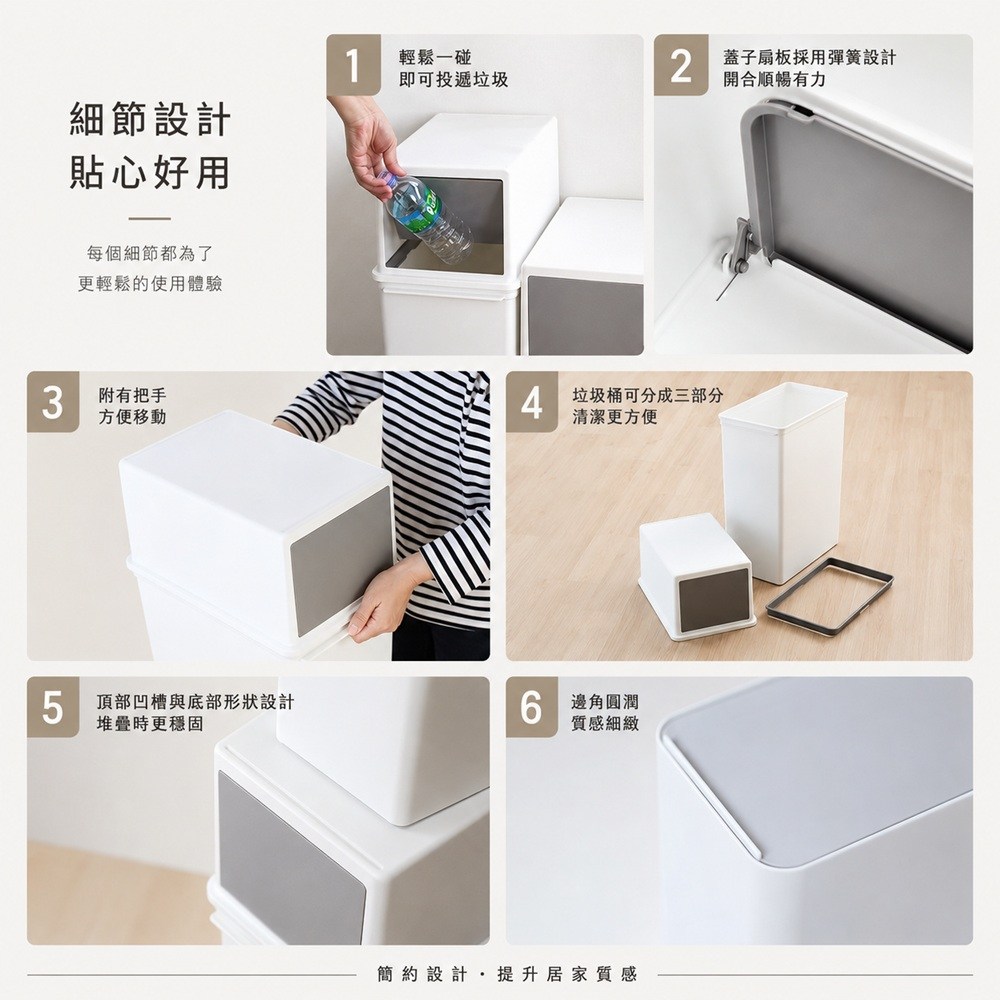 細節設計
貼心好用

每個細節都為了
更輕鬆的使用體驗

1
輕鬆一碰
即可投遞垃圾

2
蓋子扇板採用彈簧設計
開合順暢有力

3
附有把手
方便移動

4
垃圾桶可分成三部分
清潔更方便

5
頂部凹槽與底部形狀設計
堆疊時更穩固

6
邊角圓潤
質感細緻

簡約設計・提升居家質感