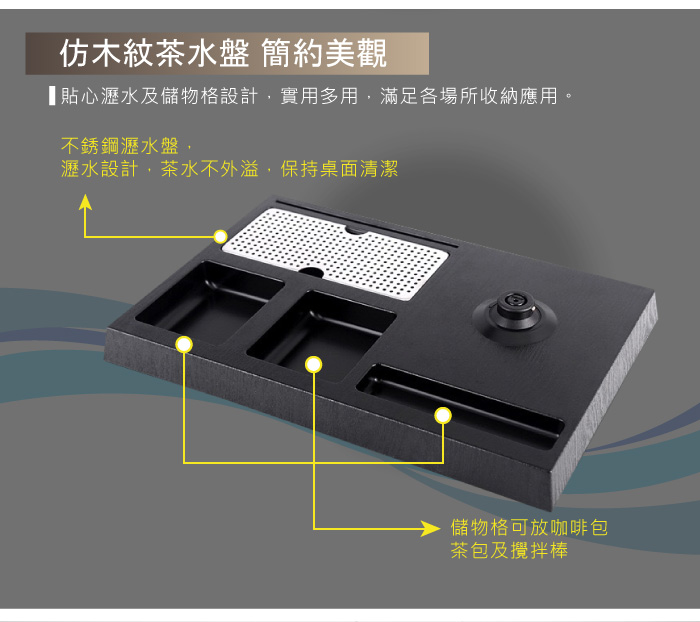 仿木紋茶水盤 簡約美觀

貼心瀝水及儲物格設計，實用多用，滿足各場所收納應用。

不銹鋼瀝水盤，
瀝水設計，茶水不外溢，保持桌面清潔

儲物格可放咖啡包
茶包及攪拌棒