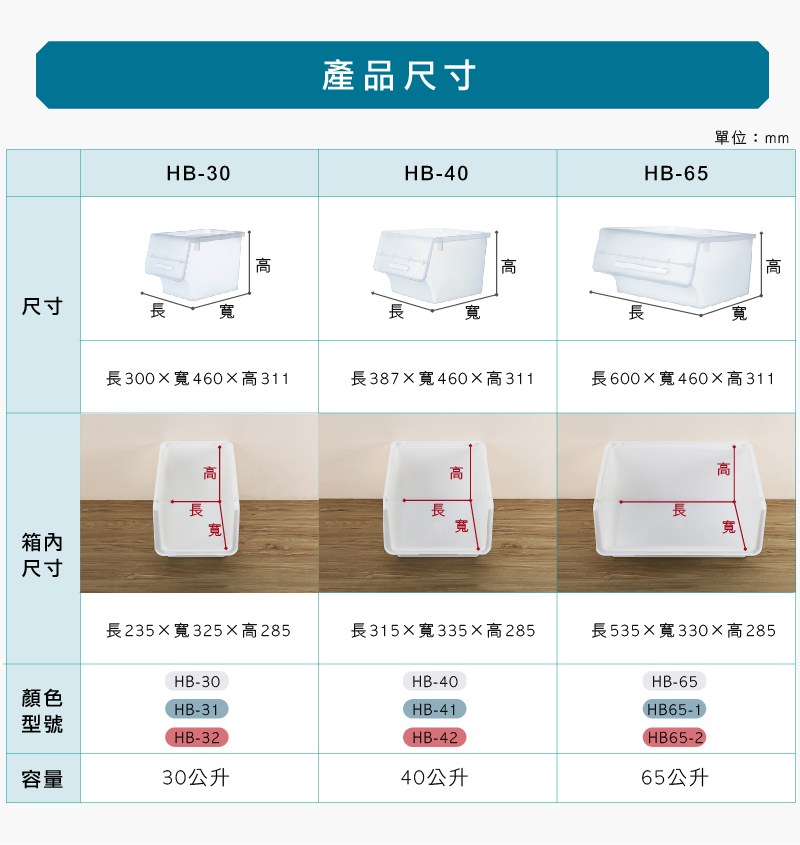 產品尺寸

單位：mm

| | HB-30 | HB-40 | HB-65 |
|---|---|---|---|
| 尺寸 | 高 長 寬 | 高 長 寬 | 高 長 寬 |
| | 長300×寬460×高311 | 長387×寬460×高311 | 長600×寬460×高311 |
| 箱內尺寸 | 高 長 寬 | 高 長 寬 | 高 長 寬 |
| | 長235×寬325×高285 | 長315×寬335×高285 | 長535×寬330×高285 |
| 顏色型號 | HB-30 HB-31 HB-32 | HB-40 HB-41 HB-42 | HB-65 HB65-1 HB65-2 |
| 容量 | 30公升 | 40公升 | 65公升 |