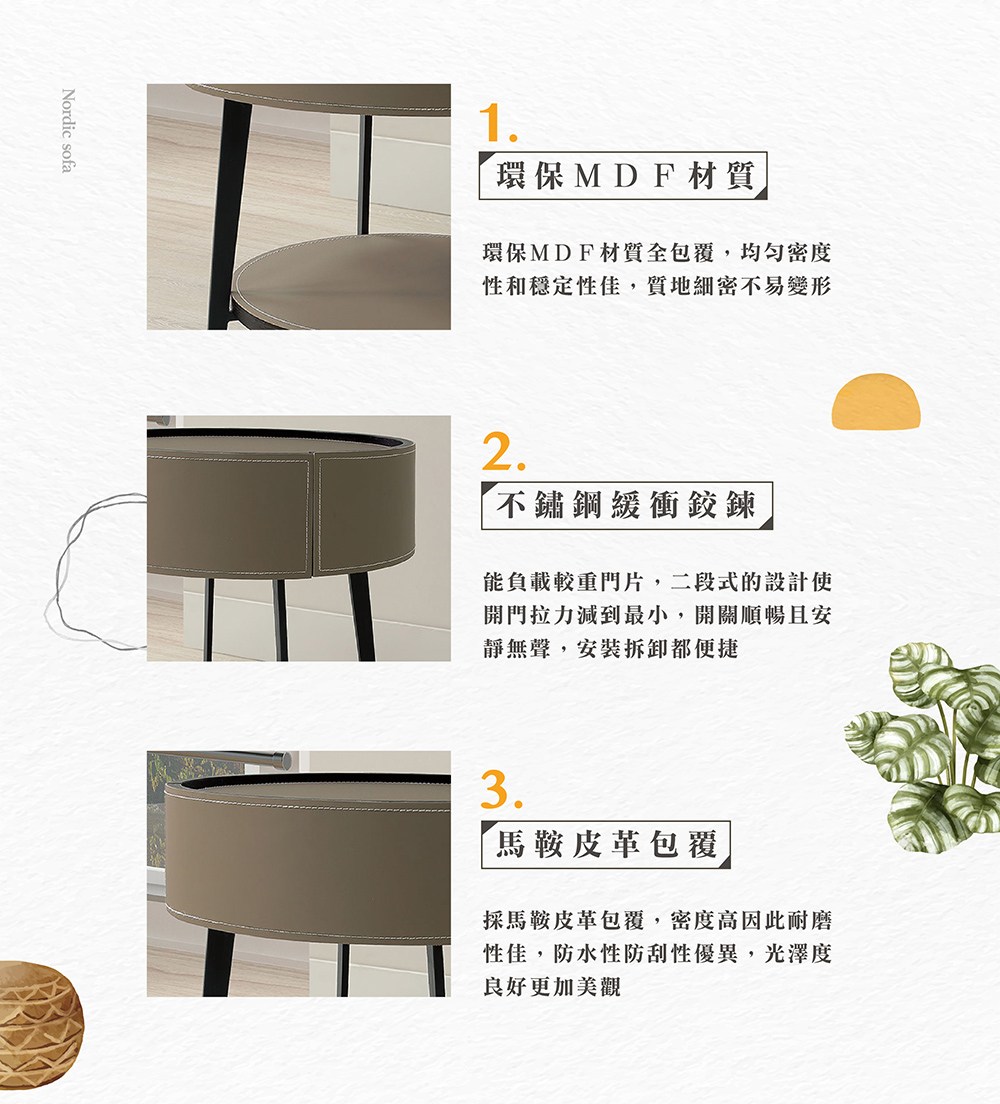 Nordic sofa

1.
環保MDF材質

環保MDF材質全包覆，均勻密度性和穩定性佳，質地細密不易變形

2.
不鏽鋼緩衝鉸鍊

能負載較重門片，二段式的設計使開門拉力減到最小，開關順暢且安靜無聲，安裝拆卸都便捷

3.
馬鞍皮革包覆

採馬鞍皮革包覆，密度高因此耐磨性佳，防水性防刮性優異，光澤度良好更加美觀