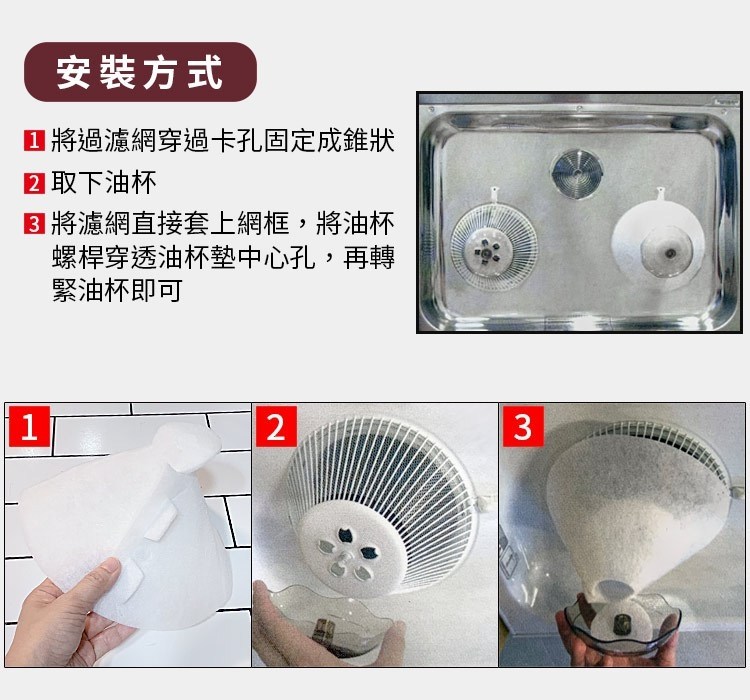 安裝方式

1 將過濾網穿過卡孔固定成錐狀

2 取下油杯

3 將濾網直接套上網框，將油杯螺桿穿透油杯墊中心孔，再轉緊油杯即可

1

2

3