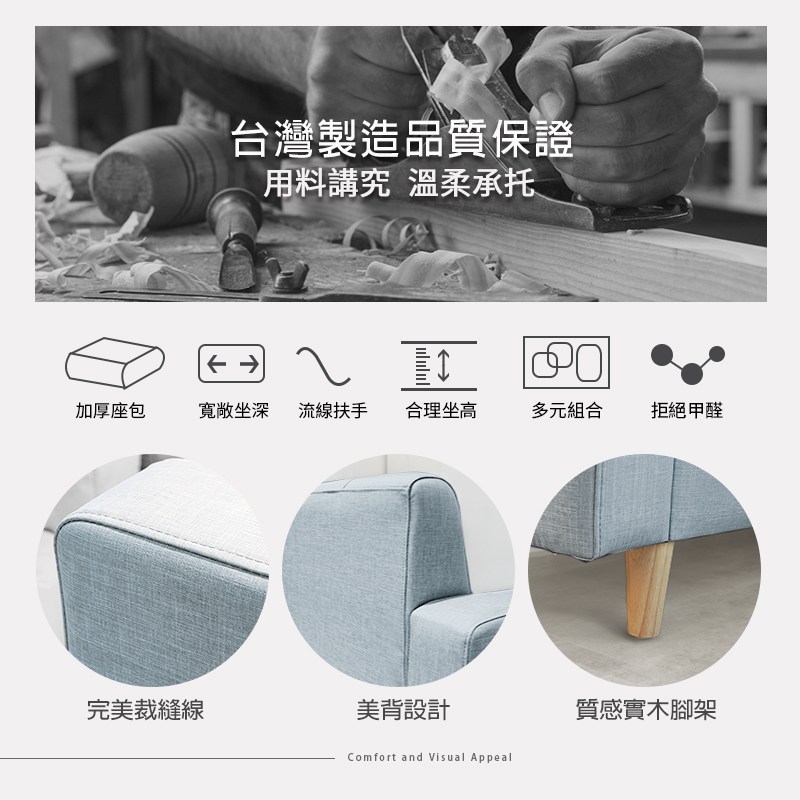 台灣製造品質保證
用料講究 溫柔承托

加厚座包
寬敞坐深
流線扶手
合理坐高
多元組合
拒絕甲醛

完美裁縫線
美背設計
質感實木腳架

Comfort and Visual Appeal