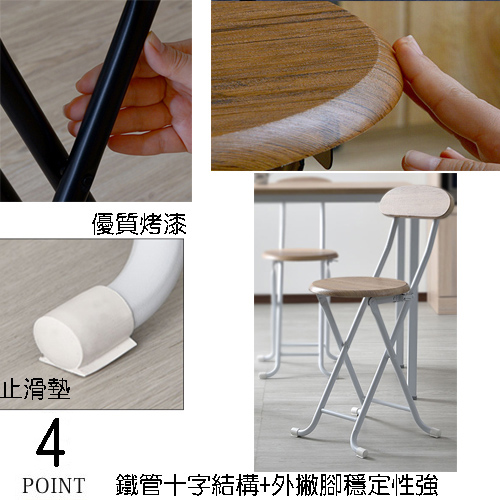 優質烤漆

止滑墊

4
POINT

鐵管十字結構+外撇腳穩定性強