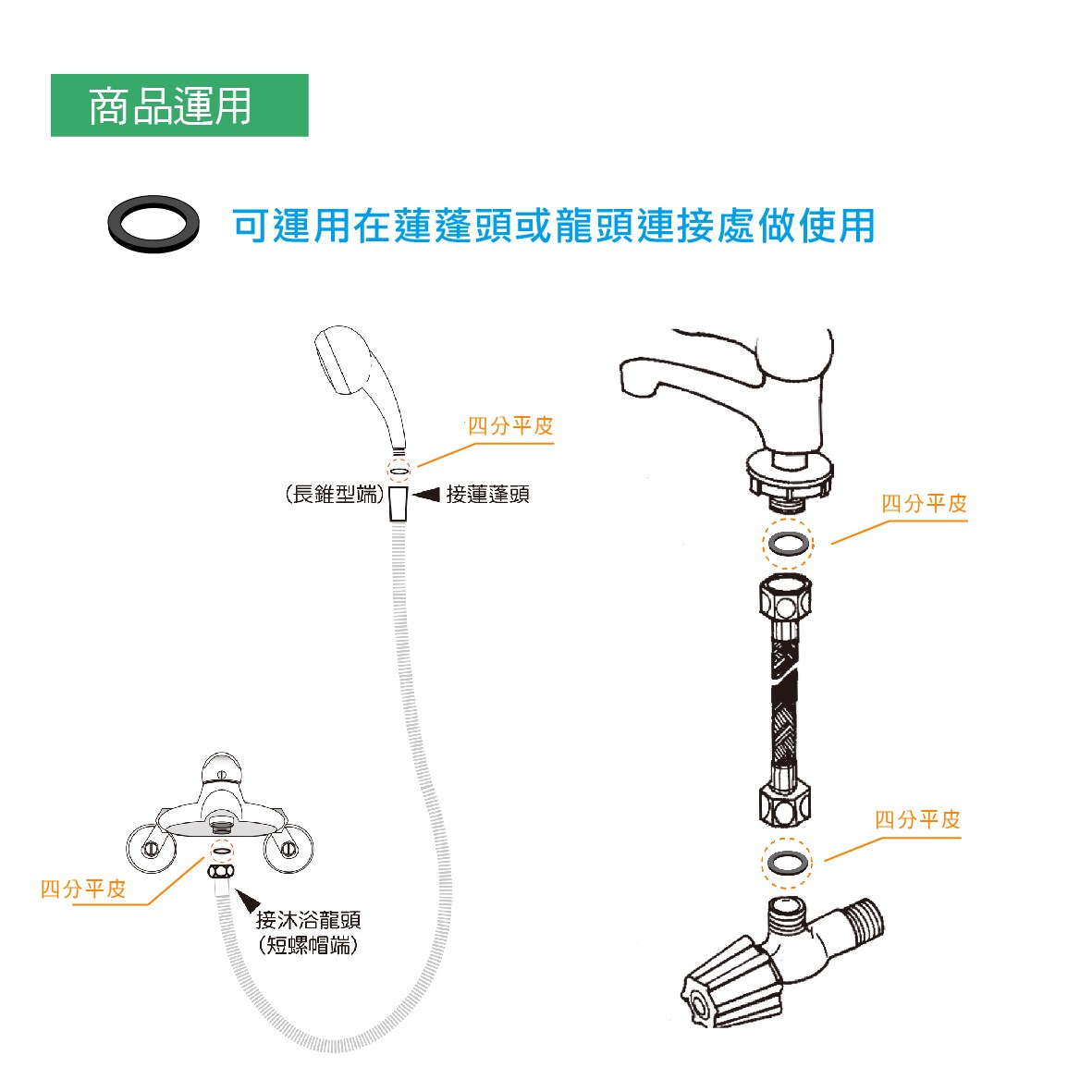 商品運用

可運用在蓮蓬頭或龍頭連接處做使用

四分平皮

(長錐型端)

接蓮蓬頭

四分平皮

接沐浴龍頭
(短螺帽端)

四分平皮

四分平皮