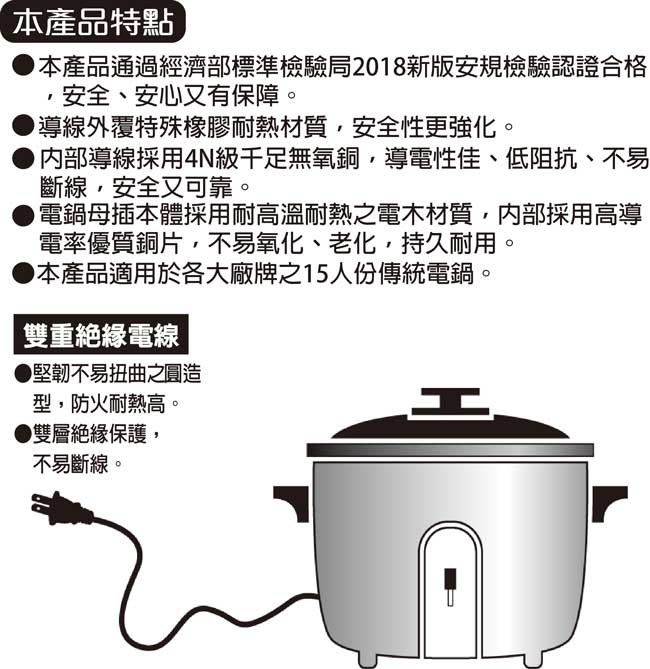 本產品特點

●本產品通過經濟部標準檢驗局2018新版安規檢驗認證合格，安全、安心又有保障。

●導線外覆特殊橡膠耐熱材質，安全性更強化。

●內部導線採用4N級千足無氧銅，導電性佳、低阻抗、不易斷線，安全又可靠。

●電鍋母插本體採用耐高溫耐熱之電木材質，內部採用高導電率優質銅片，不易氧化、老化，持久耐用。

●本產品適用於各大廠牌之15人份傳統電鍋。

雙重絕緣電線

●堅韌不易扭曲之圓造型，防火耐熱高。

●雙層絕緣保護，不易斷線。