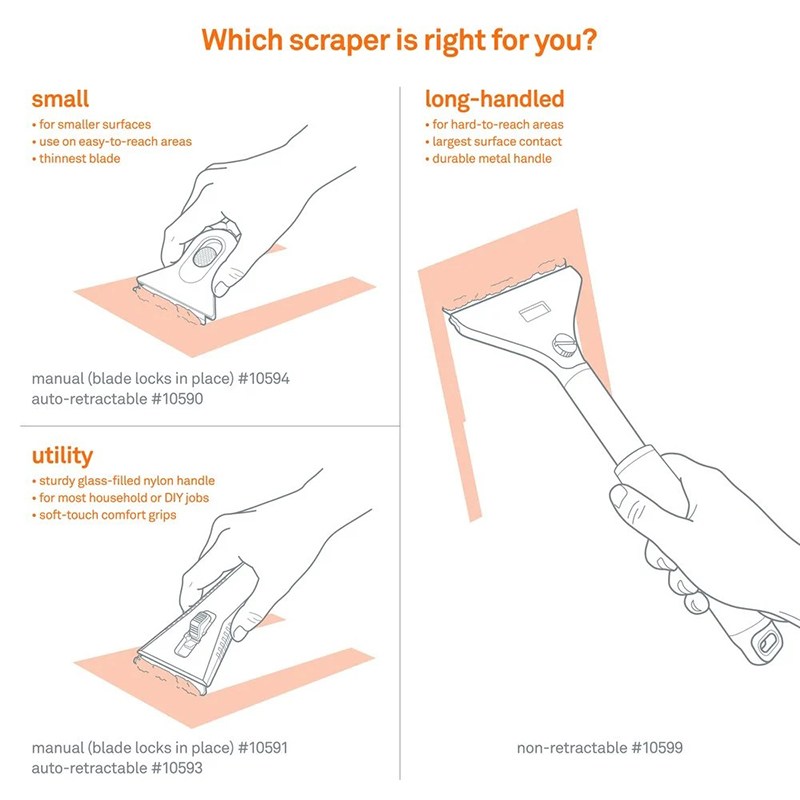 Which scraper is right for you?

small
• for smaller surfaces
• use on easy-to-reach areas
• thinnest blade

manual (blade locks in place) #10594
auto-retractable #10590

utility
• sturdy glass-filled nylon handle
• for most household or DIY jobs
• soft-touch comfort grips

manual (blade locks in place) #10591
auto-retractable #10593

long-handled
• for hard-to-reach areas
• largest surface contact
• durable metal handle

non-retractable #10599