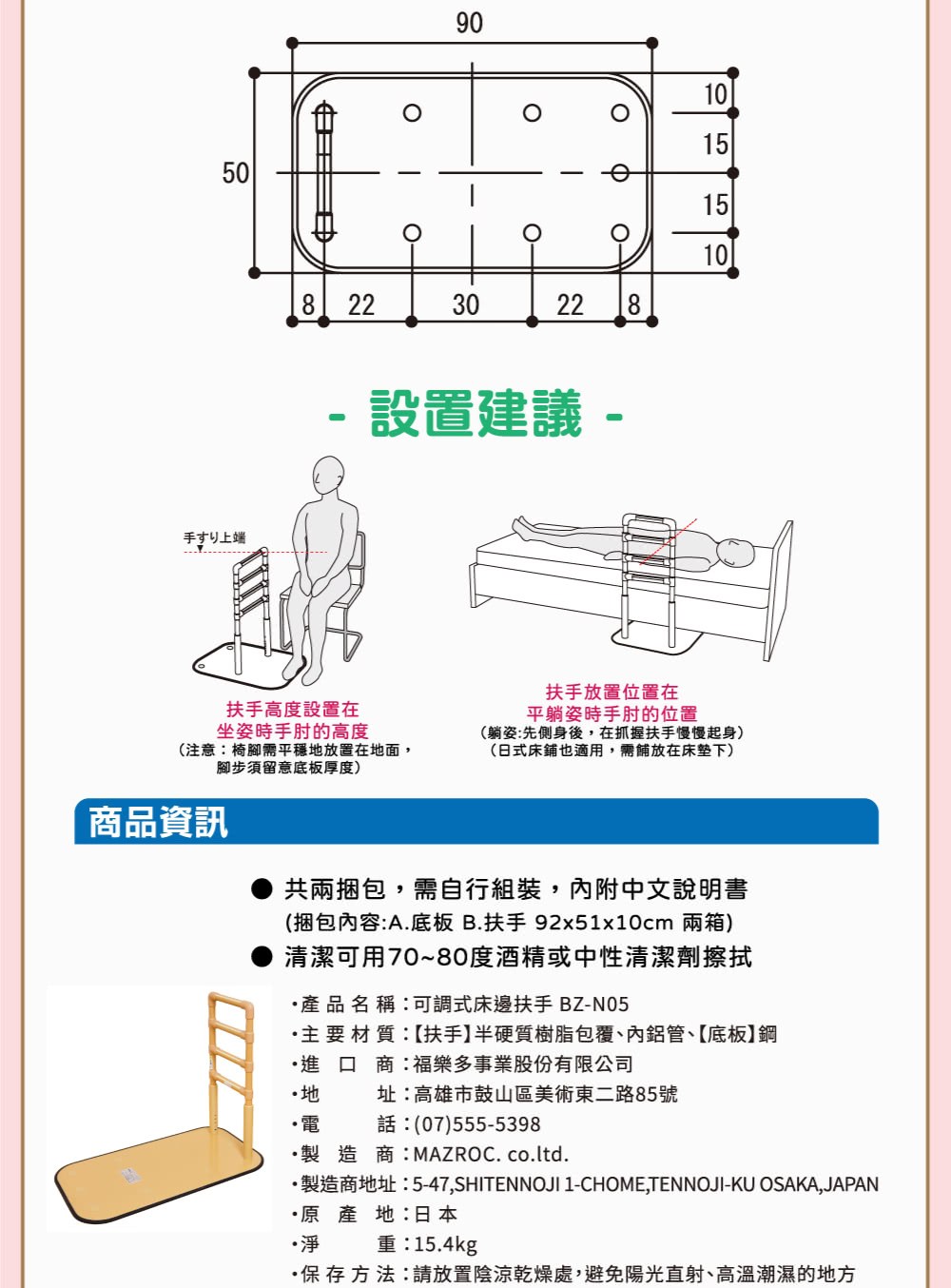 90

50

10
15
15
10

8 22 30 22 8

- 設置建議 -

手すり上端

扶手高度設置在
坐姿時手肘的高度
(注意：椅腳需平穩地放置在地面，
腳步須留意底板厚度)

扶手放置位置在
平躺姿時手肘的位置
(躺姿:先側身後，在抓握扶手慢慢起身)
(日式床鋪也適用，需鋪放在床墊下)

商品資訊

● 共兩捆包，需自行組裝，內附中文說明書
(捆包內容:A.底板 B.扶手 92x51x10cm 兩箱)
● 清潔可用70~80度酒精或中性清潔劑擦拭

・產品名稱：可調式床邊扶手 BZ-N05
・主要材質：【扶手】半硬質樹脂包覆、內鋁管、【底板】鋼
・進口商：福樂多事業股份有限公司
・地址：高雄市鼓山區美術東二路85號
・電話：(07)555-5398
・製造商：MAZROC. co.ltd.
・製造商地址：5-47,SHITENNOJI 1-CHOME,TENNOJI-KU OSAKA,JAPAN
・原產地：日本
・淨重：15.4kg
・保存方法：請放置陰涼乾燥處，避免陽光直射、高溫潮濕的地方