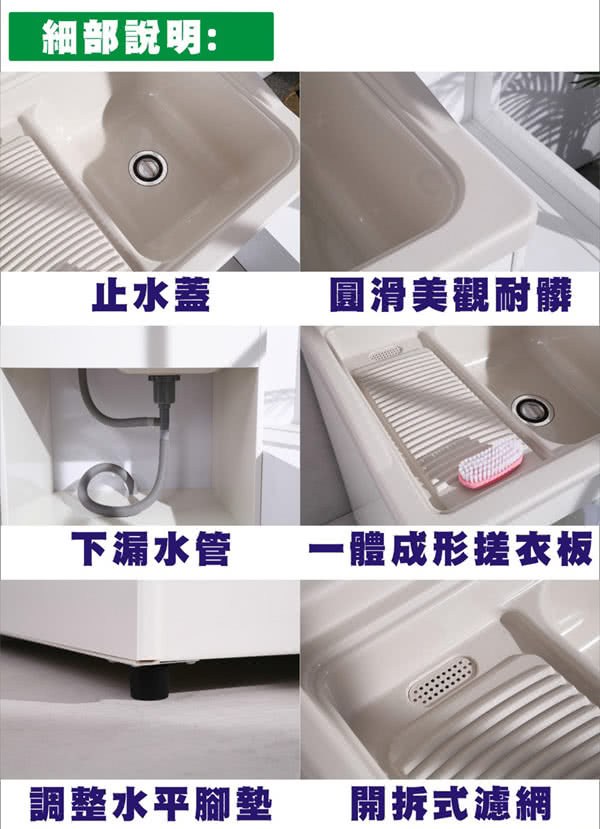 細部說明:

止水蓋

圓滑美觀耐髒

下漏水管

一體成形搓衣板

調整水平腳墊

開拆式濾網