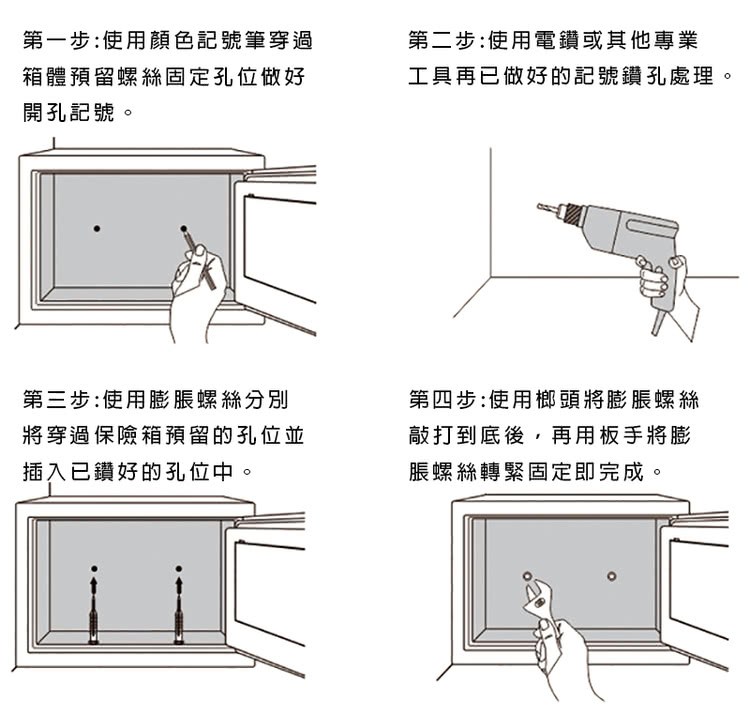 第一步:使用顏色記號筆穿過箱體預留螺絲固定孔位做好開孔記號。

第二步:使用電鑽或其他專業工具再已做好的記號鑽孔處理。

第三步:使用膨脹螺絲分別將穿過保險箱預留的孔位並插入已鑽好的孔位中。

第四步:使用榔頭將膨脹螺絲敲打到底後,再用板手將膨脹螺絲轉緊固定即完成。