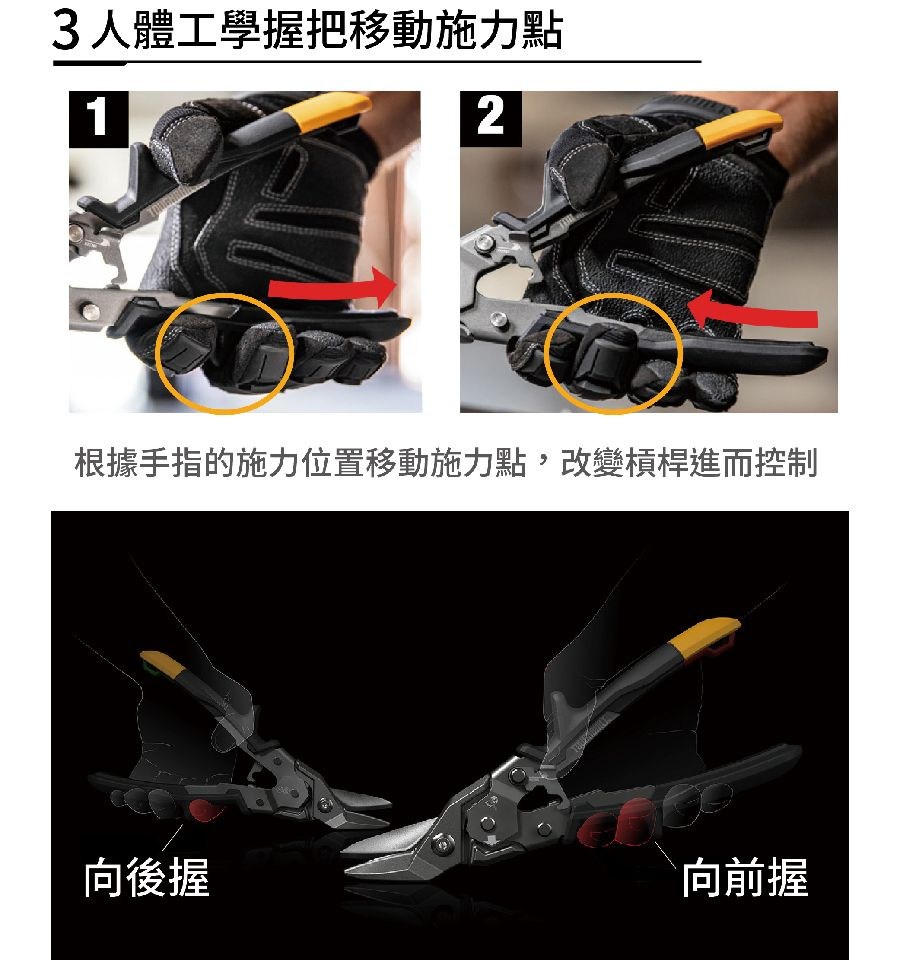 3 人體工學握把移動施力點

1

2

根據手指的施力位置移動施力點，改變槓桿進而控制

向後握

向前握