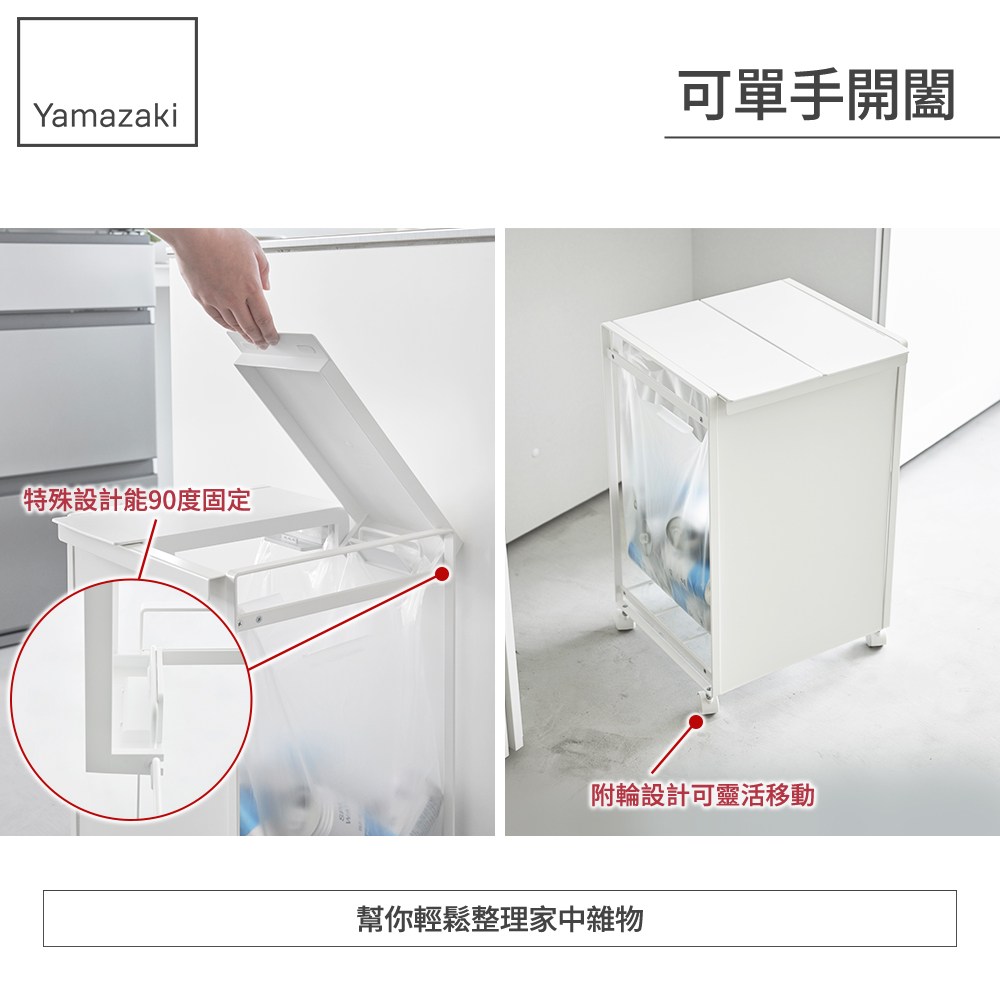 Yamazaki

可單手開闔

特殊設計能90度固定

附輪設計可靈活移動

幫你輕鬆整理家中雜物