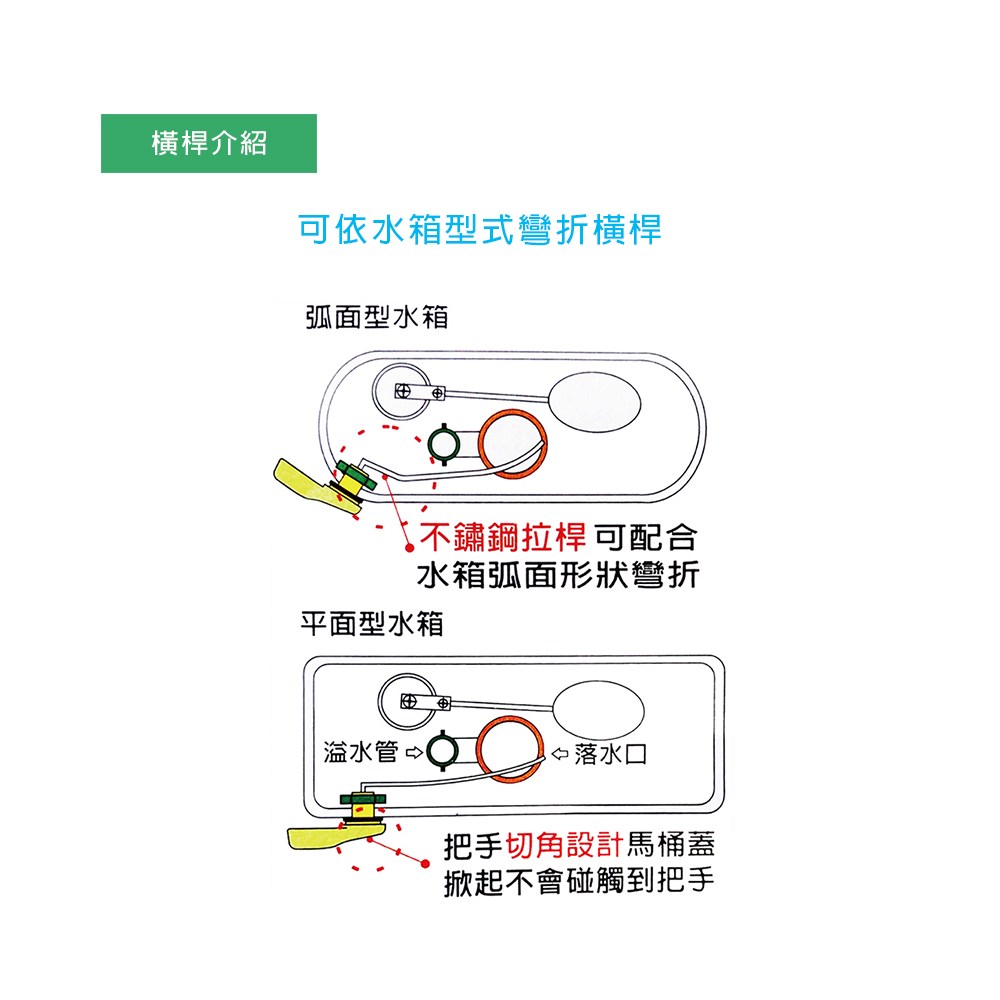 橫桿介紹

可依水箱型式彎折橫桿

弧面型水箱

不鏽鋼拉桿 可配合水箱弧面形狀彎折

平面型水箱

溢水管 ⇨

⇦ 落水口

把手切角設計馬桶蓋掀起不會碰觸到把手