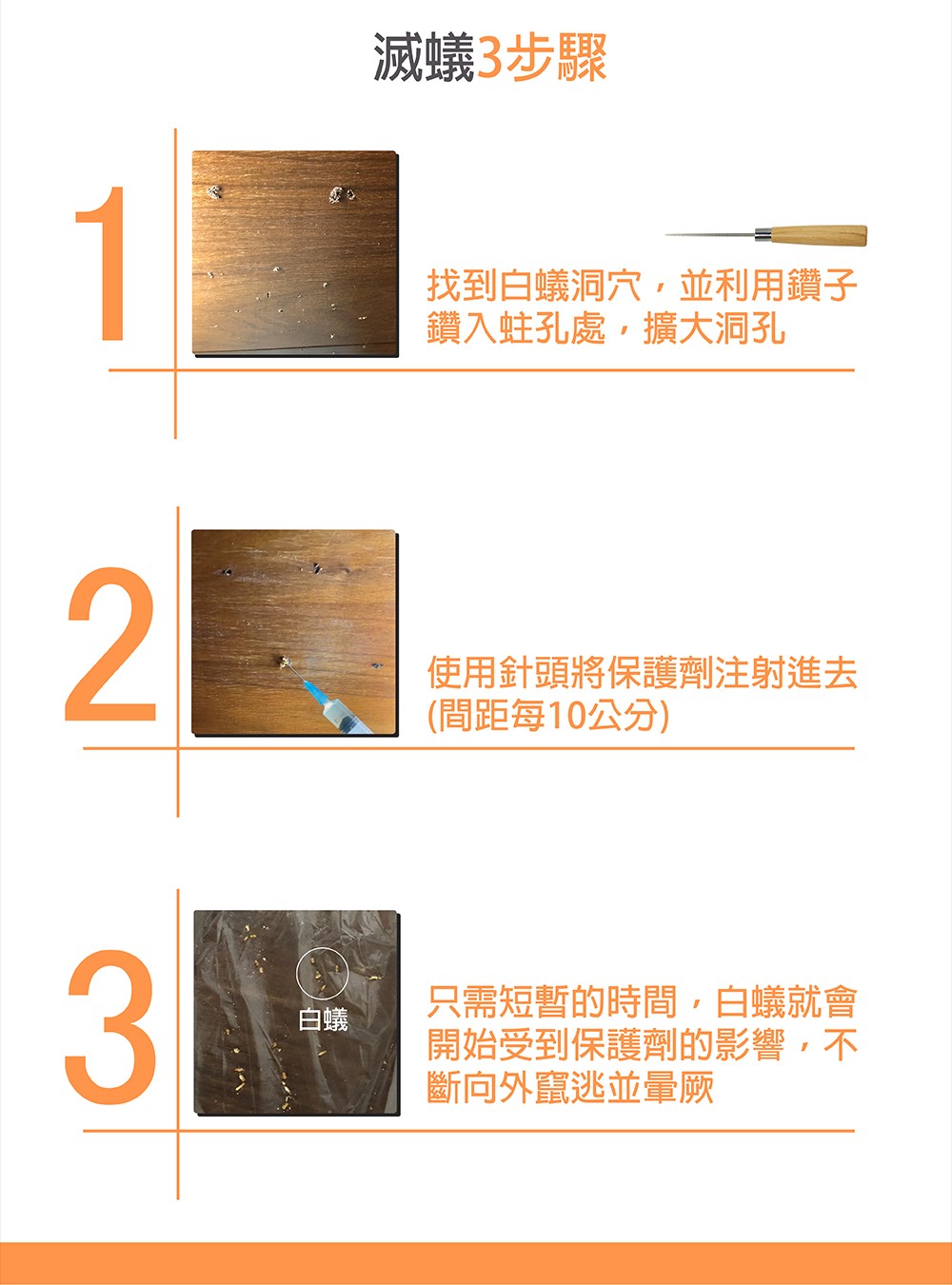 滅蟻3步驟

1

找到白蟻洞穴，並利用鑽子鑽入蛀孔處，擴大洞孔

2

使用針頭將保護劑注射進去(間距每10公分)

3

白蟻

只需短暫的時間，白蟻就會開始受到保護劑的影響，不斷向外竄逃並暈厥