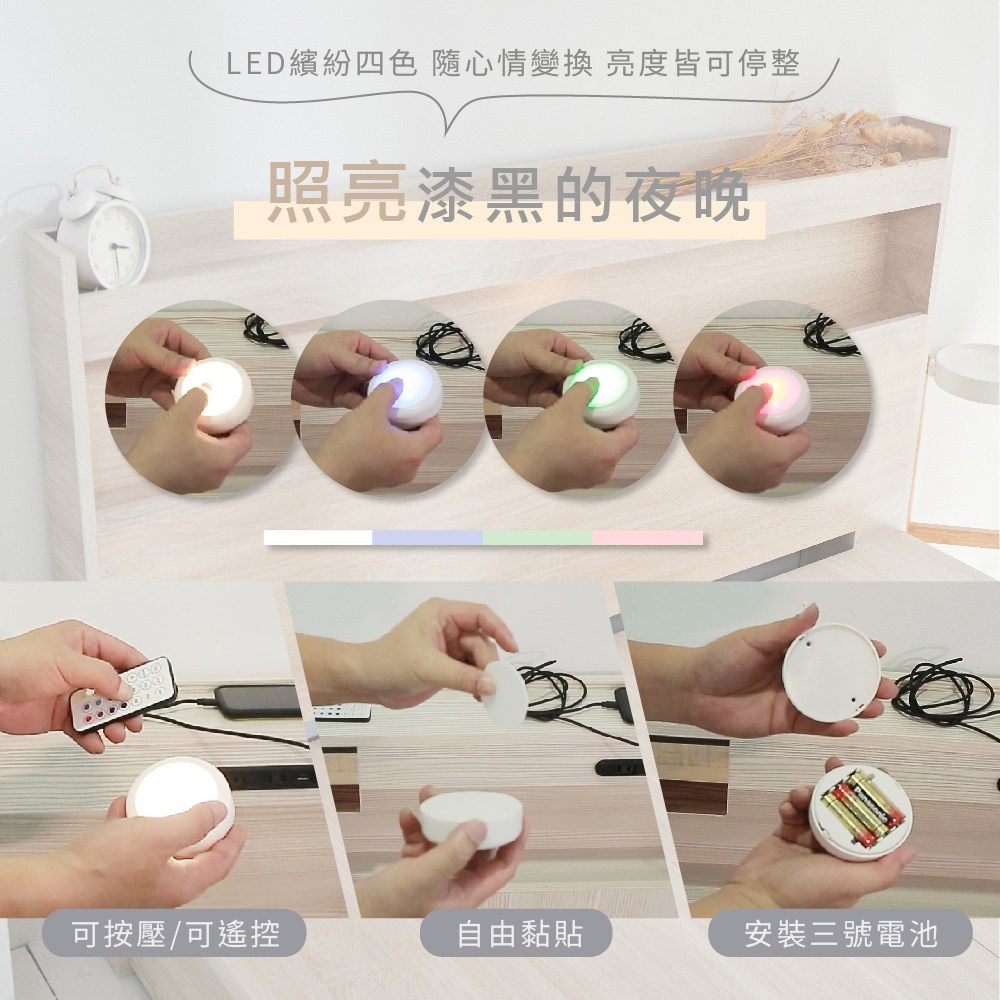 LED繽紛四色 隨心情變換 亮度皆可停整

照亮漆黑的夜晚

可按壓/可遙控

自由黏貼

安裝三號電池