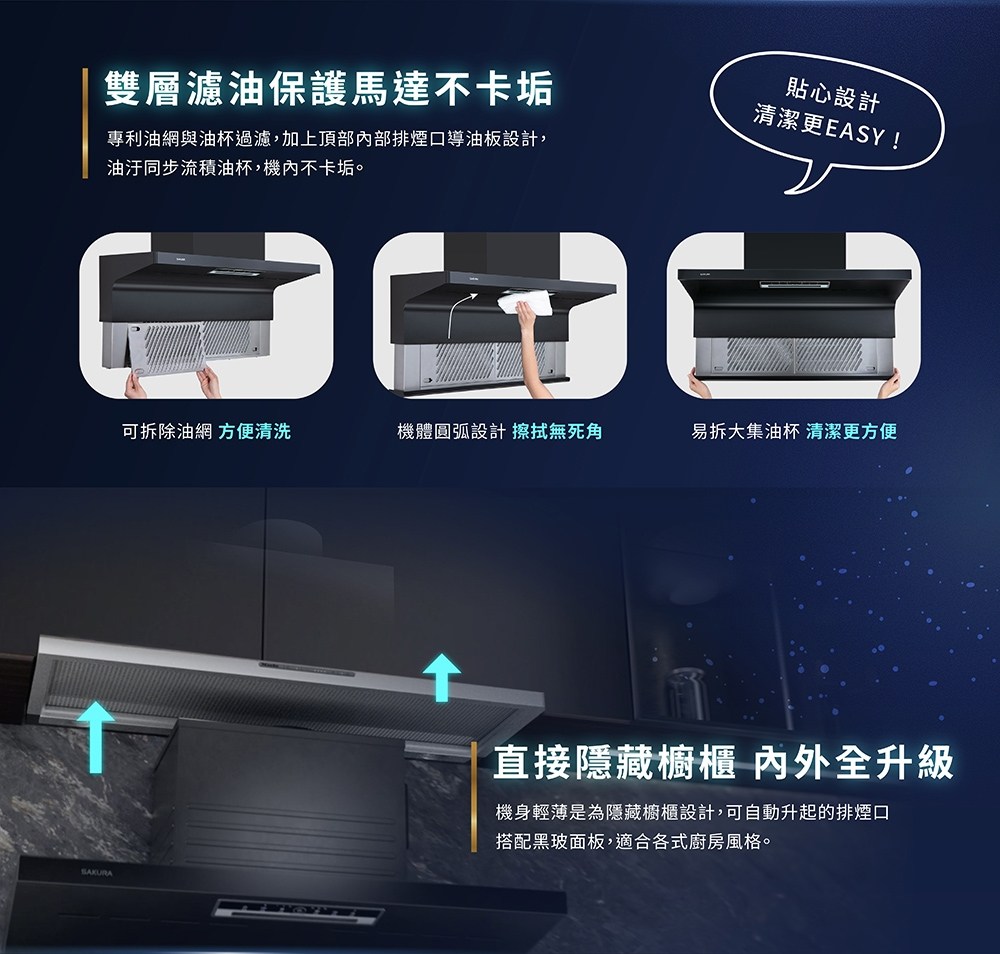 雙層濾油保護馬達不卡垢

專利油網與油杯過濾，加上頂部內部排煙口導油板設計，油汙同步流積油杯，機內不卡垢。

貼心設計
清潔更EASY！

可拆除油網 方便清洗

機體圓弧設計 擦拭無死角

易拆大集油杯 清潔更方便

直接隱藏櫥櫃 內外全升級

機身輕薄是為隱藏櫥櫃設計，可自動升起的排煙口搭配黑玻面板，適合各式廚房風格。

SAKURA