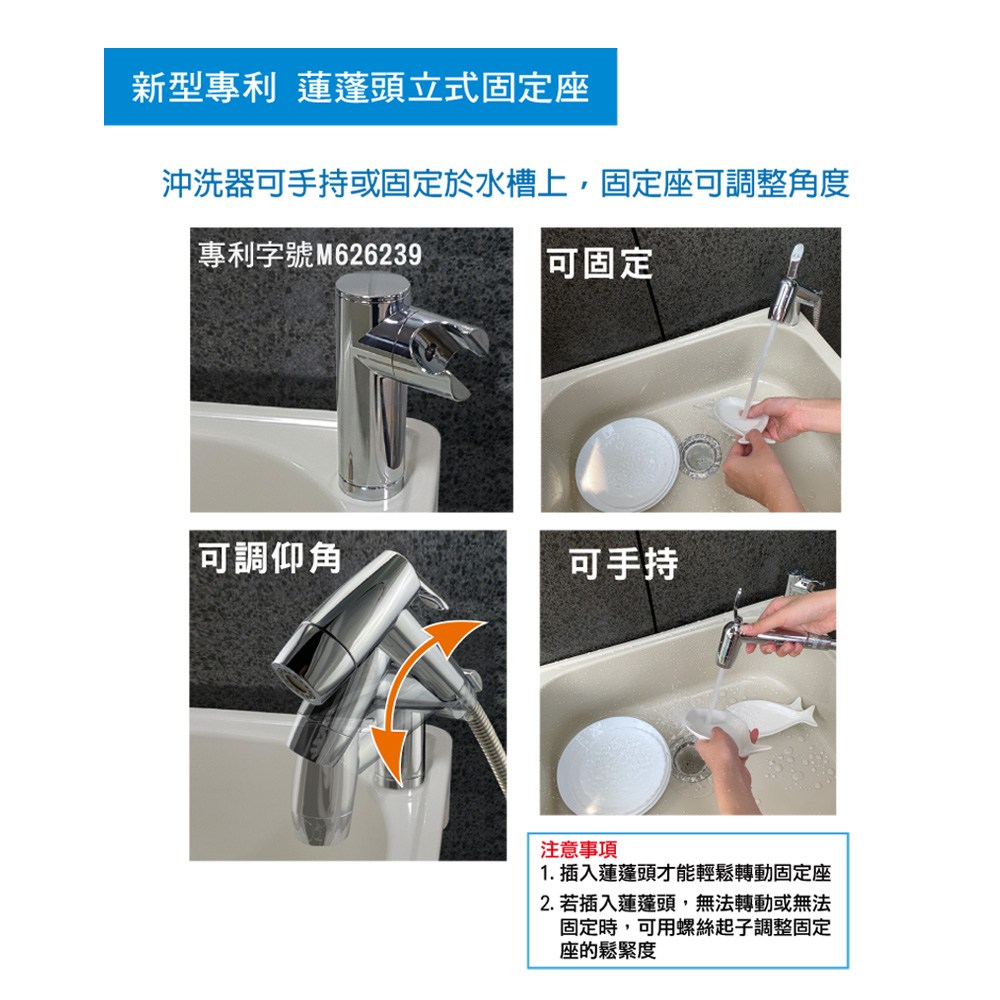 新型專利 蓮蓬頭立式固定座

沖洗器可手持或固定於水槽上，固定座可調整角度

專利字號M626239

可固定

可調仰角

可手持

注意事項
1. 插入蓮蓬頭才能輕鬆轉動固定座
2. 若插入蓮蓬頭，無法轉動或無法固定時，可用螺絲起子調整固定座的鬆緊度