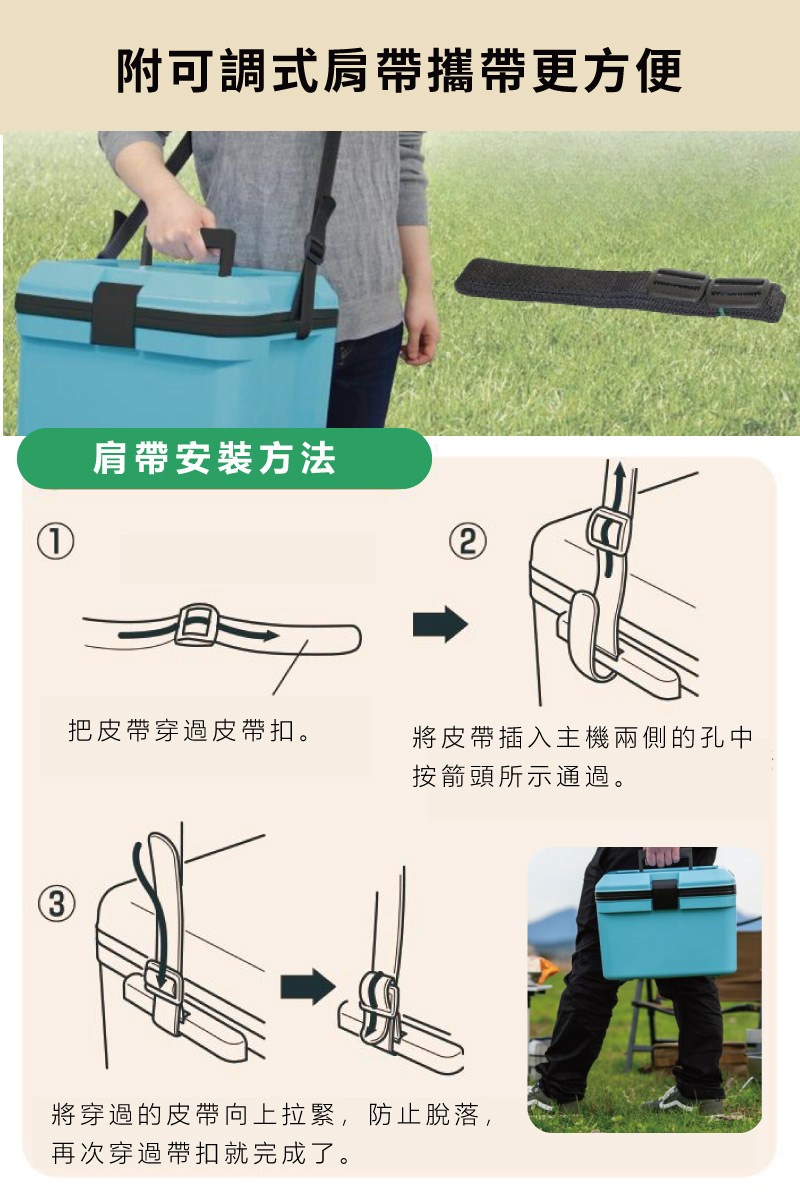 附可調式肩帶攜帶更方便

肩帶安裝方法

①

把皮帶穿過皮帶扣。

②

將皮帶插入主機兩側的孔中按箭頭所示通過。

③

將穿過的皮帶向上拉緊，防止脫落，再次穿過帶扣就完成了。