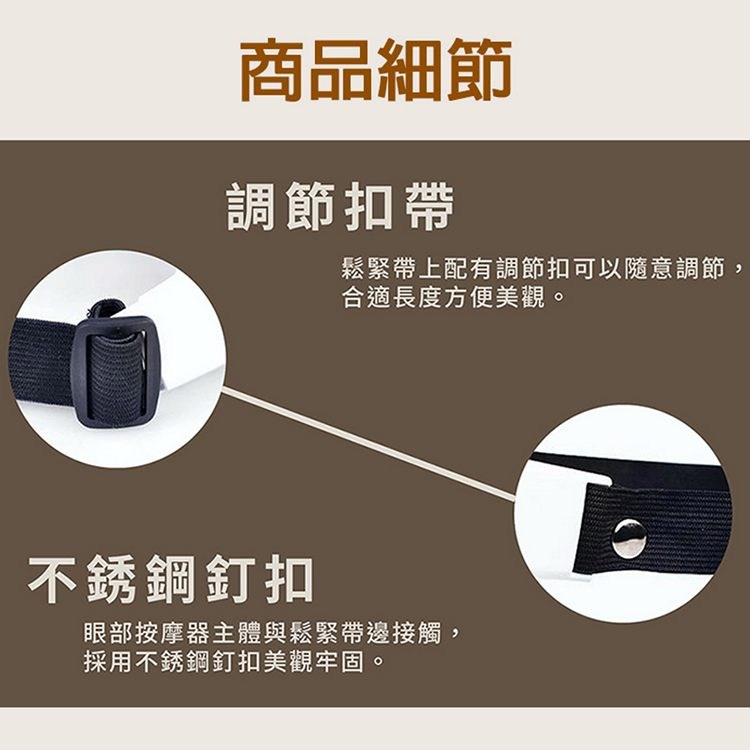 商品細節

調節扣帶

鬆緊帶上配有調節扣可以隨意調節，合適長度方便美觀。

不銹鋼釘扣

眼部按摩器主體與鬆緊帶邊接觸，採用不銹鋼釘扣美觀牢固。