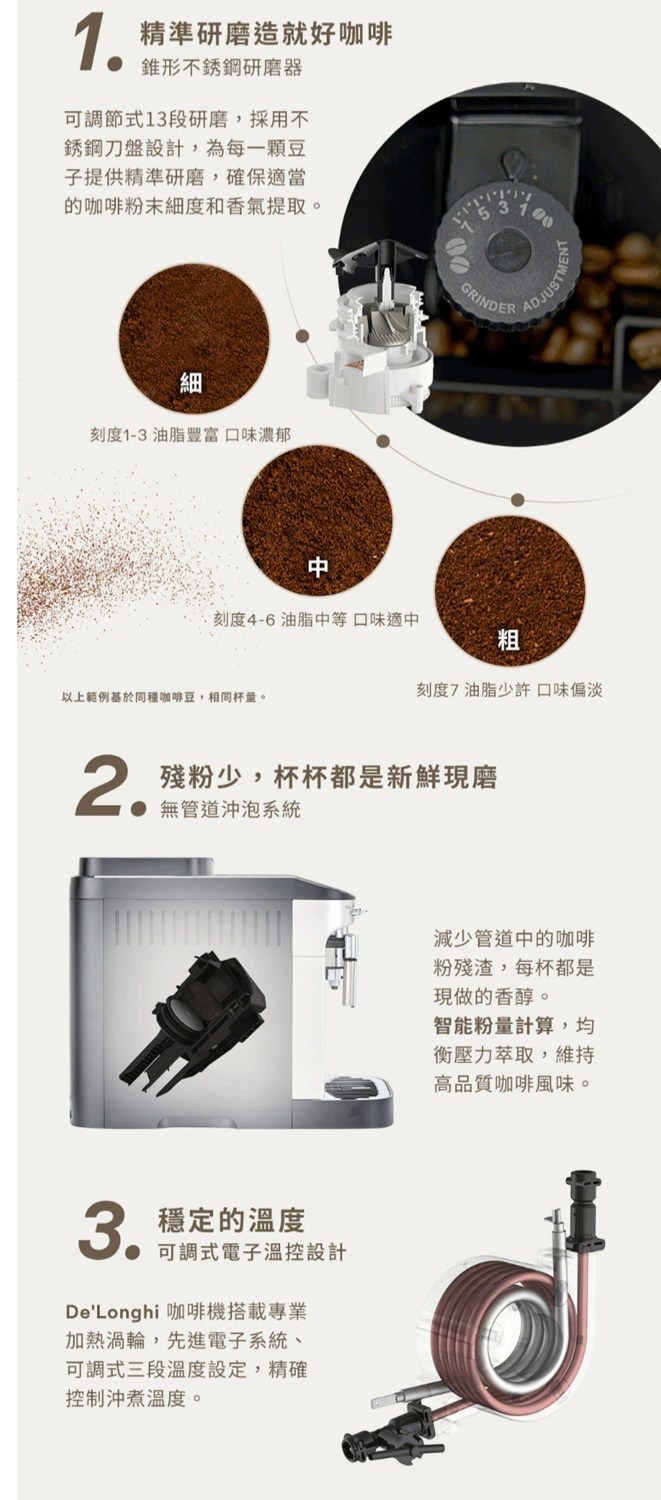 1. 精準研磨造就好咖啡
錐形不銹鋼研磨器

可調節式13段研磨，採用不銹鋼刀盤設計，為每一顆豆子提供精準研磨，確保適當的咖啡粉末細度和香氣提取。

7 5 3 1
GRINDER ADJUSTMENT

細
刻度1-3 油脂豐富 口味濃郁

中
刻度4-6 油脂中等 口味適中

粗
刻度7 油脂少許 口味偏淡

以上範例基於同種咖啡豆，相同杯量。

2. 殘粉少，杯杯都是新鮮現磨
無管道沖泡系統

減少管道中的咖啡粉殘渣，每杯都是現做的香醇。
智能粉量計算，均衡壓力萃取，維持高品質咖啡風味。

3. 穩定的溫度
可調式電子溫控設計

De'Longhi 咖啡機搭載專業加熱渦輪，先進電子系統、可調式三段溫度設定，精確控制沖煮溫度。