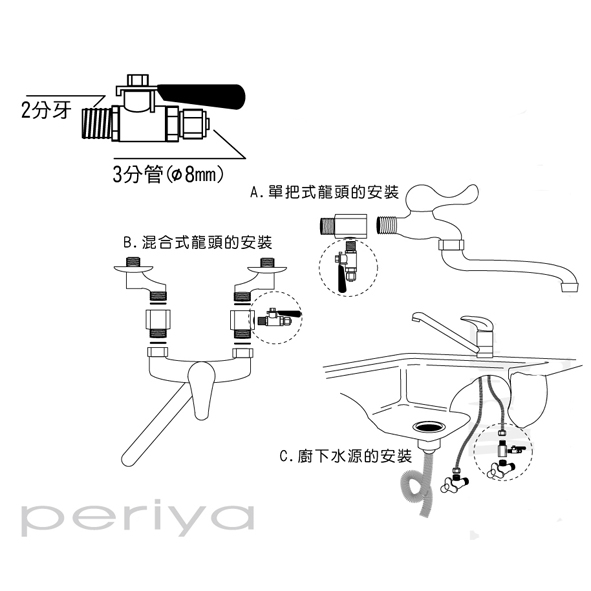 2分牙

3分管(ø8㎜)

A.單把式龍頭的安裝

B.混合式龍頭的安裝

C.廚下水源的安裝

periya