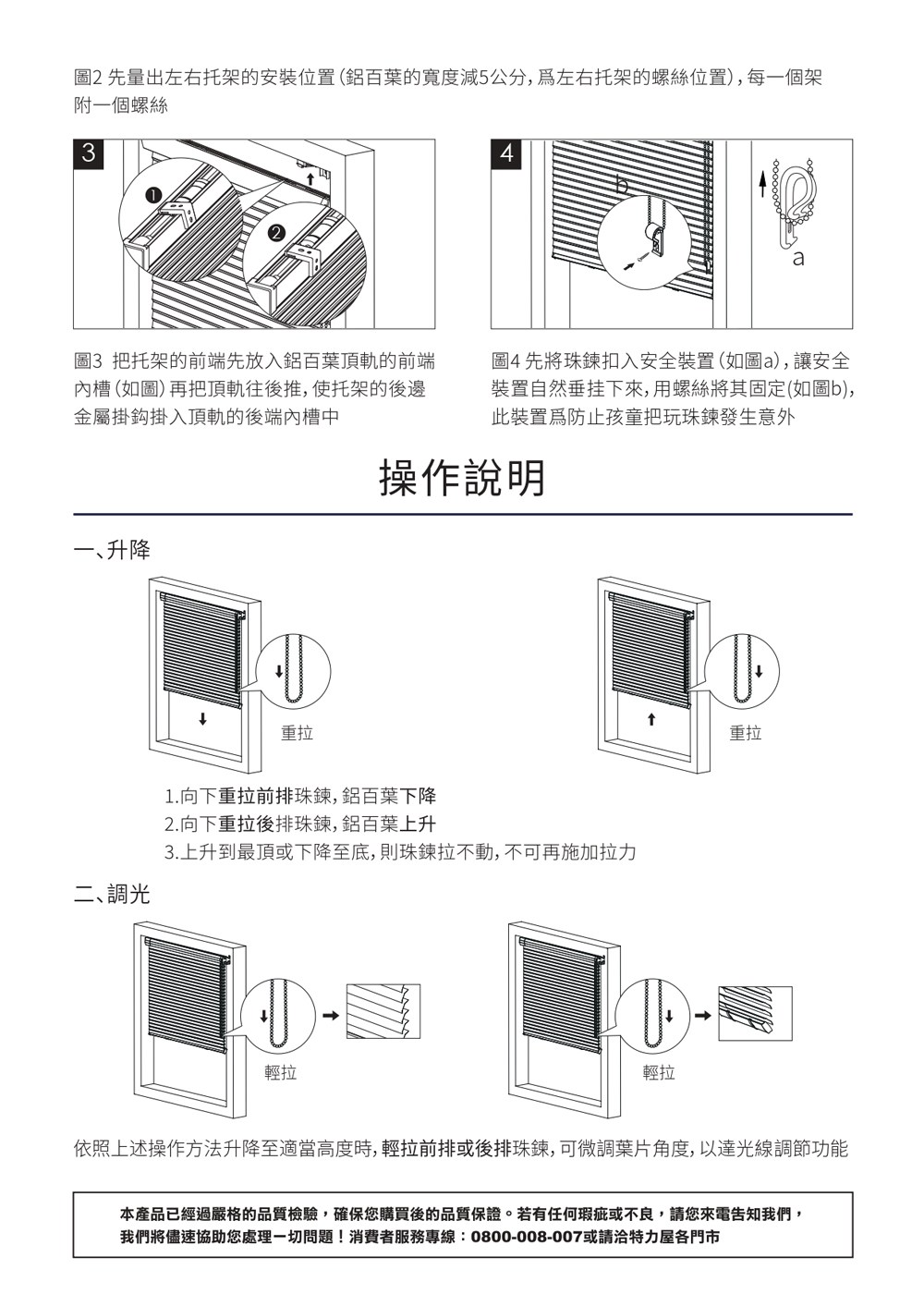 圖2 先量出左右托架的安裝位置(鋁百葉的寬度減5公分，爲左右托架的螺絲位置)，每一個架附一個螺絲

3

❶

❷

4

b

a

圖3 把托架的前端先放入鋁百葉頂軌的前端內槽(如圖)再把頂軌往後推，使托架的後邊金屬掛鈎掛入頂軌的後端內槽中

圖4 先將珠鍊扣入安全裝置(如圖a)，讓安全裝置自然垂挂下來，用螺絲將其固定(如圖b)，此裝置爲防止孩童把玩珠鍊發生意外

操作說明

一、升降

重拉

重拉

1.向下重拉前排珠鍊，鋁百葉下降
2.向下重拉後排珠鍊，鋁百葉上升
3.上升到最頂或下降至底，則珠鍊拉不動，不可再施加拉力

二、調光

輕拉

輕拉

依照上述操作方法升降至適當高度時，輕拉前排或後排珠鍊，可微調葉片角度，以達光線調節功能

本產品已經過嚴格的品質檢驗，確保您購買後的品質保證。若有任何瑕疵或不良，請您來電告知我們，我們將儘速協助您處理一切問題！消費者服務專線：0800-008-007或請洽特力屋各門市