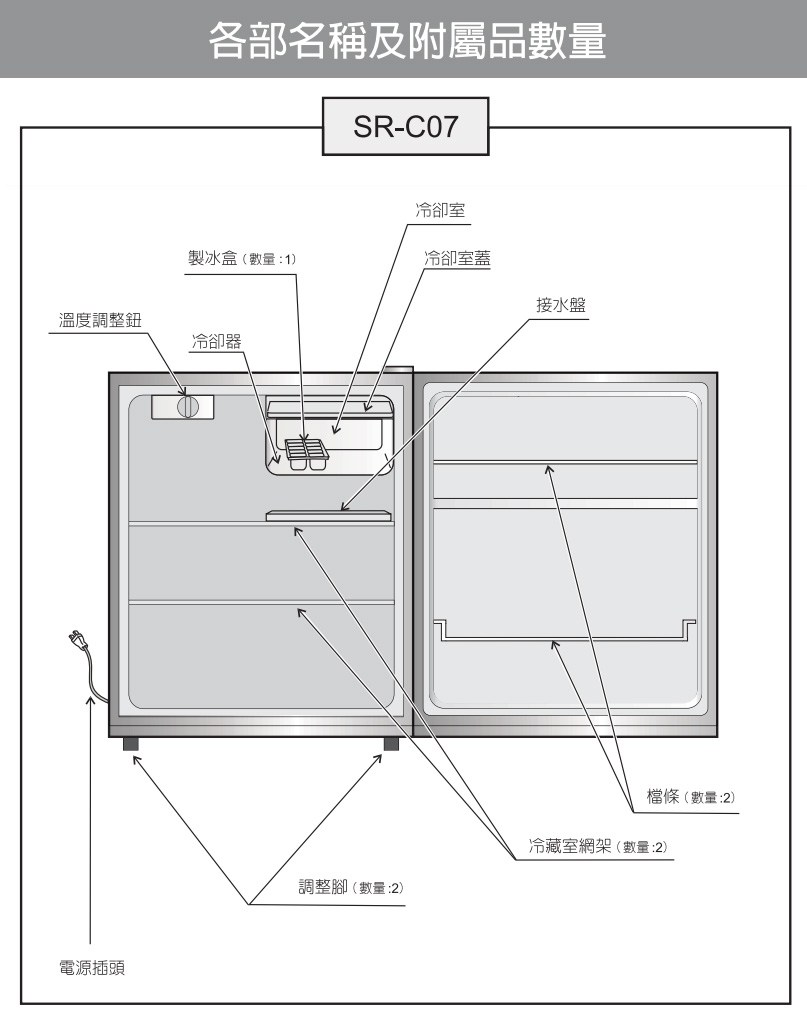 各部名稱及附屬品數量

SR-C07

冷卻室

製冰盒（數量：1）

冷卻室蓋

接水盤

溫度調整鈕

冷卻器

檔條（數量:2）

冷藏室網架（數量:2）

調整腳（數量:2）

電源插頭