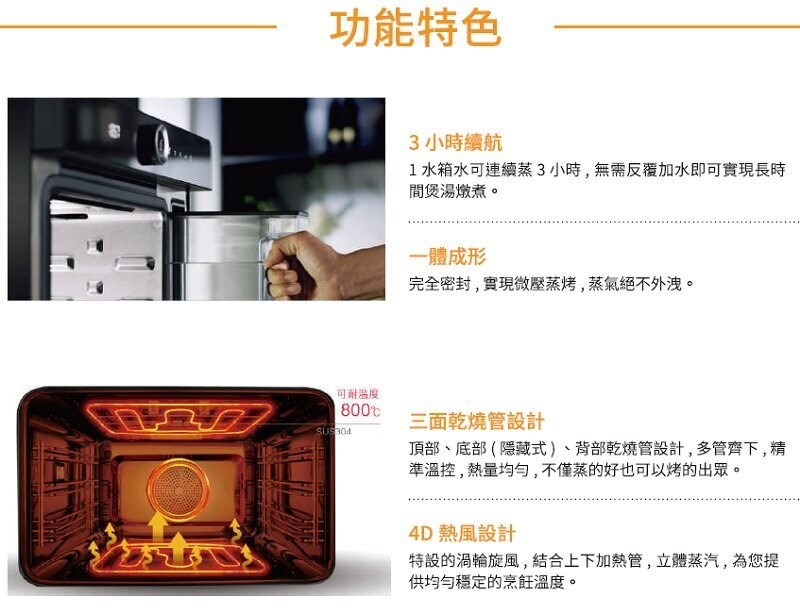 功能特色

3 小時續航

1 水箱水可連續蒸 3 小時，無需反覆加水即可實現長時間煲湯燉煮。

一體成形

完全密封，實現微壓蒸烤，蒸氣絕不外洩。

可耐溫度
800℃
SUS304

三面乾燒管設計

頂部、底部（隱藏式）、背部乾燒管設計，多管齊下，精準溫控，熱量均勻，不僅蒸的好也可以烤的出眾。

4D 熱風設計

特設的渦輪旋風，結合上下加熱管，立體蒸汽，為您提供均勻穩定的烹飪溫度。