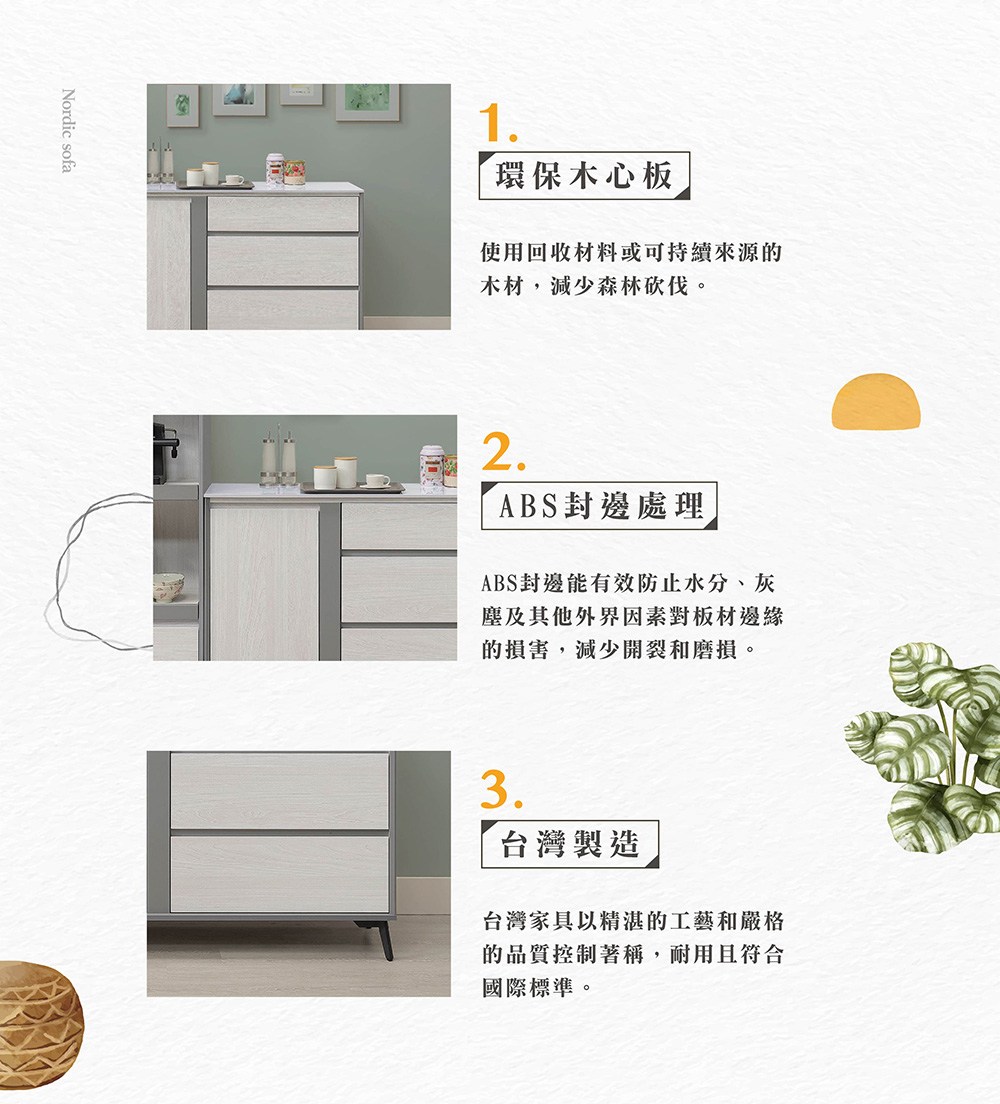 Nordic sofa

1.
環保木心板

使用回收材料或可持續來源的木材，減少森林砍伐。

2.
ABS封邊處理

ABS封邊能有效防止水分、灰塵及其他外界因素對板材邊緣的損害，減少開裂和磨損。

3.
台灣製造

台灣家具以精湛的工藝和嚴格的品質控制著稱，耐用且符合國際標準。