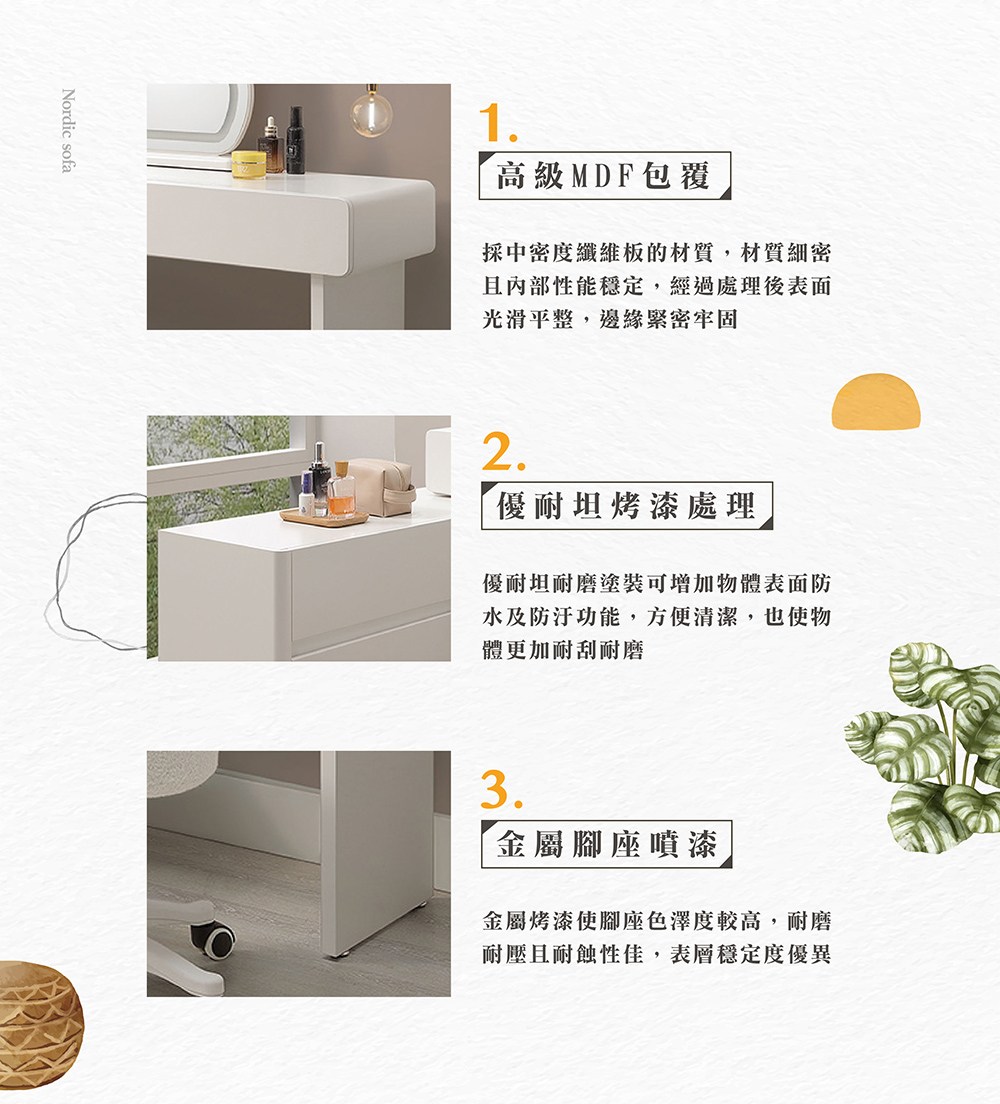 Nordic sofa

1.
高級MDF包覆

採中密度纖維板的材質，材質細密且內部性能穩定，經過處理後表面光滑平整，邊緣緊密牢固

2.
優耐坦烤漆處理

優耐坦耐磨塗裝可增加物體表面防水及防汙功能，方便清潔，也使物體更加耐刮耐磨

3.
金屬腳座噴漆

金屬烤漆使腳座色澤度較高，耐磨耐壓且耐蝕性佳，表層穩定度優異