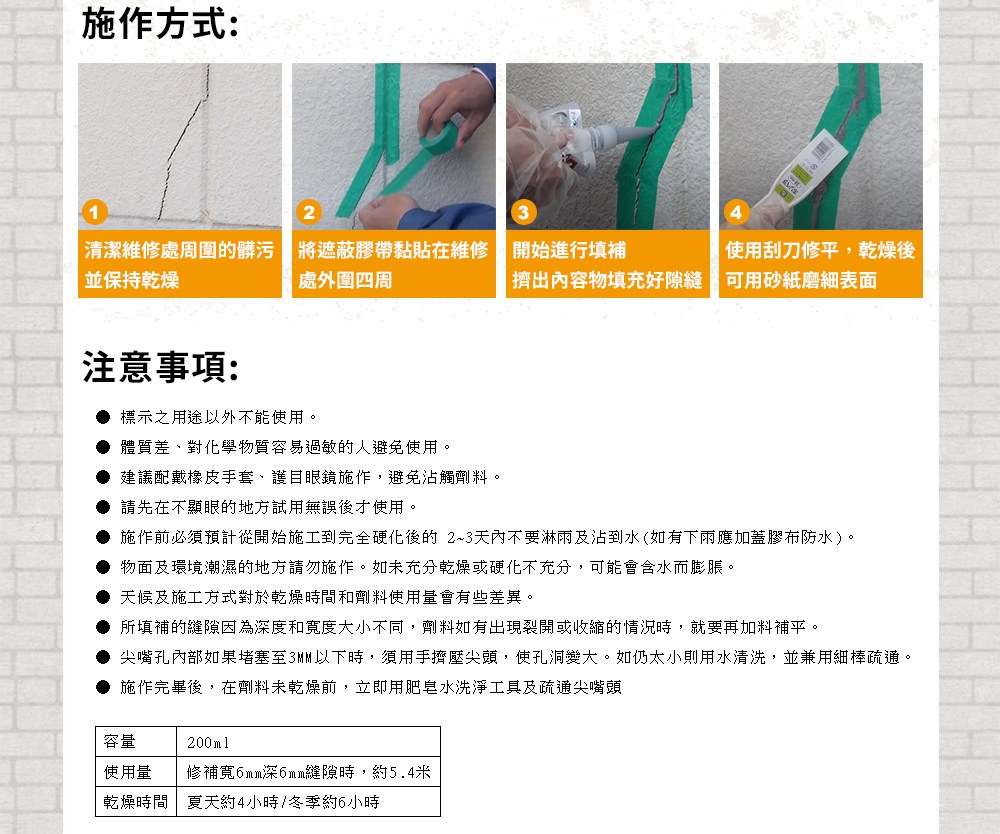 施作方式:

1
清潔維修處周圍的髒污並保持乾燥

2
將遮蔽膠帶黏貼在維修處外圍四周

3
開始進行填補
擠出內容物填充好隙縫

4
使用刮刀修平，乾燥後可用砂紙磨細表面

注意事項:

● 標示之用途以外不能使用。
● 體質差、對化學物質容易過敏的人避免使用。
● 建議配戴橡皮手套、護目眼鏡施作，避免沾觸劑料。
● 請先在不顯眼的地方試用無誤後才使用。
● 施作前必須預計從開始施工到完全硬化後的 2~3天內不要淋雨及沾到水(如有下雨應加蓋膠布防水)。
● 物面及環境潮濕的地方請勿施作。如未充分乾燥或硬化不充分，可能會含水而膨脹。
● 天候及施工方式對於乾燥時間和劑料使用量會有些差異。
● 所填補的縫隙因為深度和寬度大小不同，劑料如有出現裂開或收縮的情況時，就要再加料補平。
● 尖嘴孔內部如果堵塞至3MM以下時，須用手擠壓尖頭，使孔洞變大。如仍太小則用水清洗，並兼用細棒疏通。
● 施作完畢後，在劑料未乾燥前，立即用肥皂水洗淨工具及疏通尖嘴頭

| 容量 | 200ml |
|---|---|
| 使用量 | 修補寬6mm深6mm縫隙時，約5.4米 |
| 乾燥時間 | 夏天約4小時/冬季約6小時 |