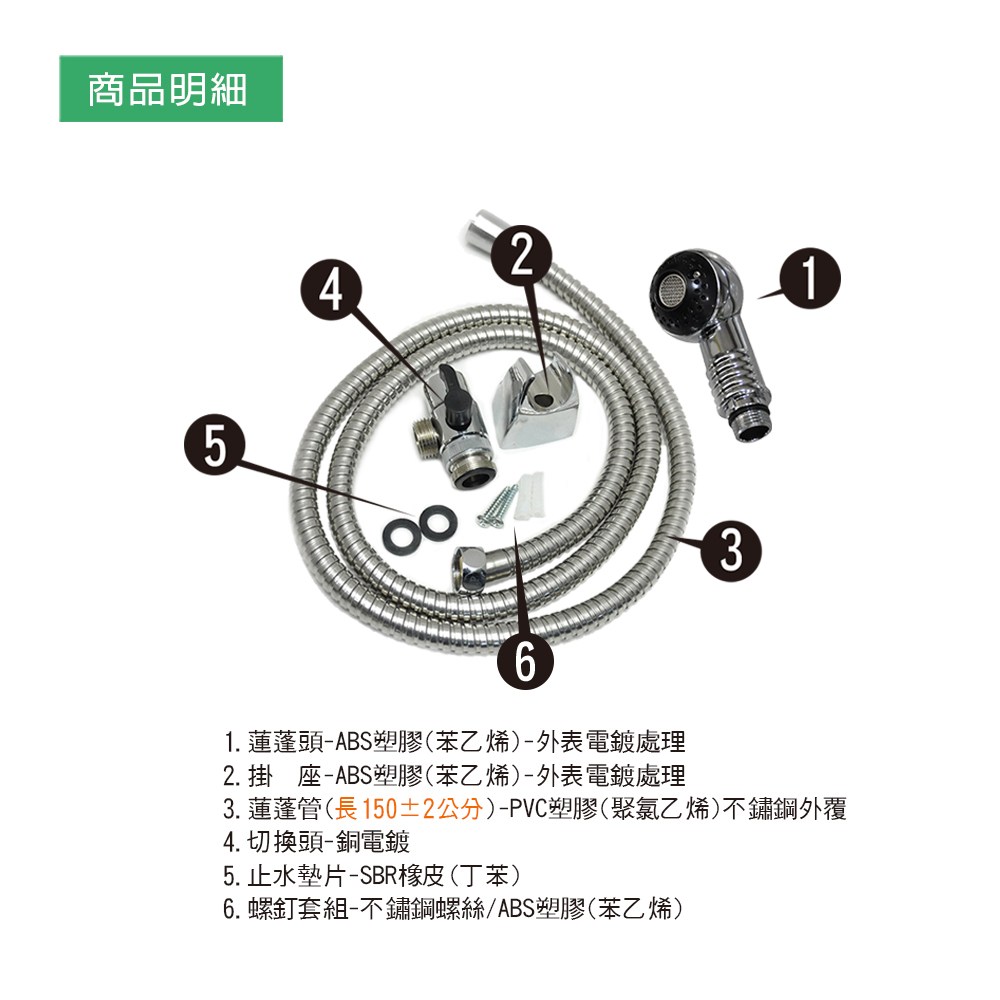 商品明細

4

2

1

5

3

6

1. 蓮蓬頭-ABS塑膠(苯乙烯)-外表電鍍處理
2. 掛　座-ABS塑膠(苯乙烯)-外表電鍍處理
3. 蓮蓬管(長150±2公分)-PVC塑膠(聚氯乙烯)不鏽鋼外覆
4. 切換頭-銅電鍍
5. 止水墊片-SBR橡皮(丁苯)
6. 螺釘套組-不鏽鋼螺絲/ABS塑膠(苯乙烯)