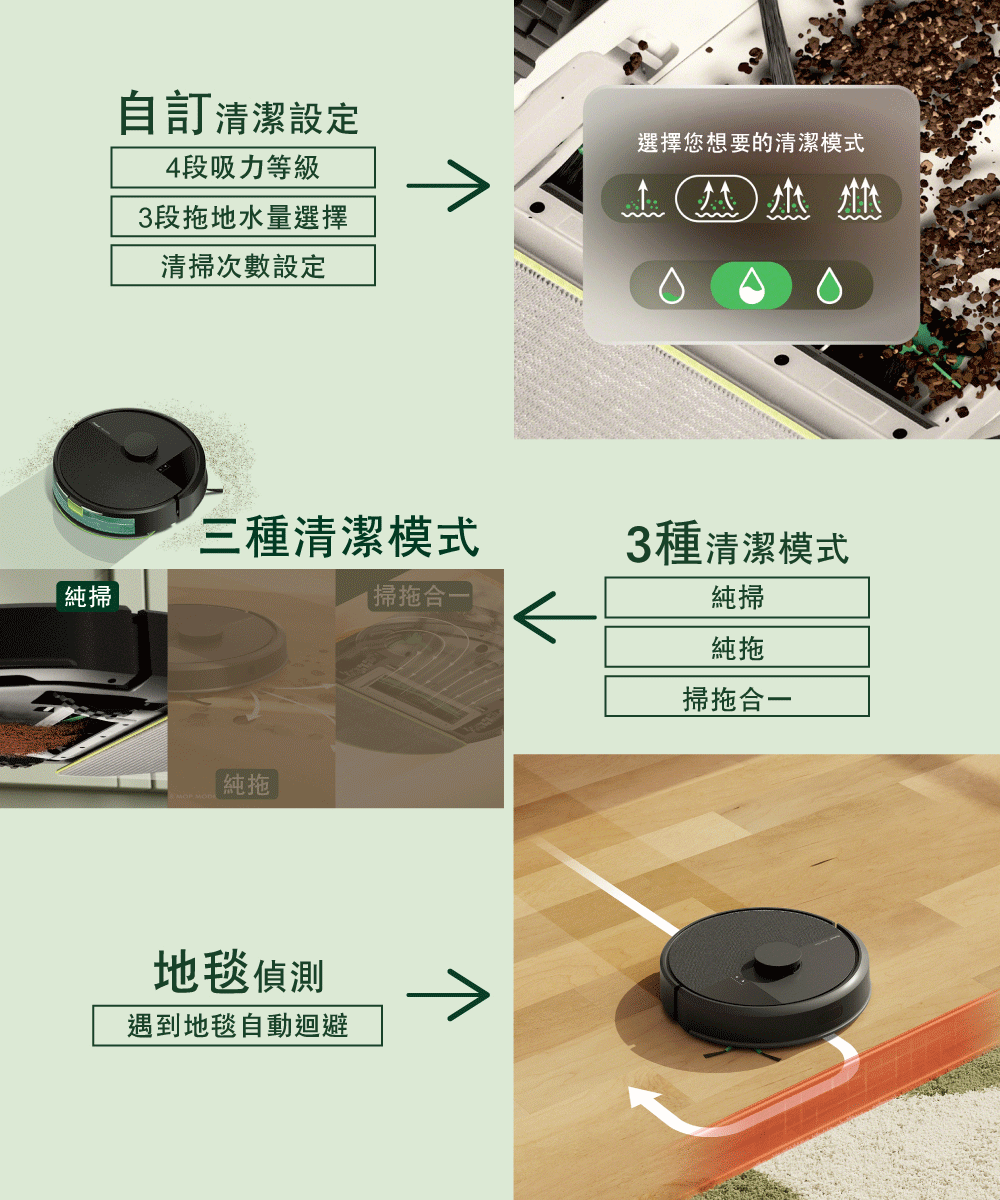 自訂清潔設定

4段吸力等級

3段拖地水量選擇

清掃次數設定

選擇您想要的清潔模式

三種清潔模式

純掃

掃拖合一

純拖

3種清潔模式

純掃

純拖

掃拖合一

地毯偵測

遇到地毯自動迴避