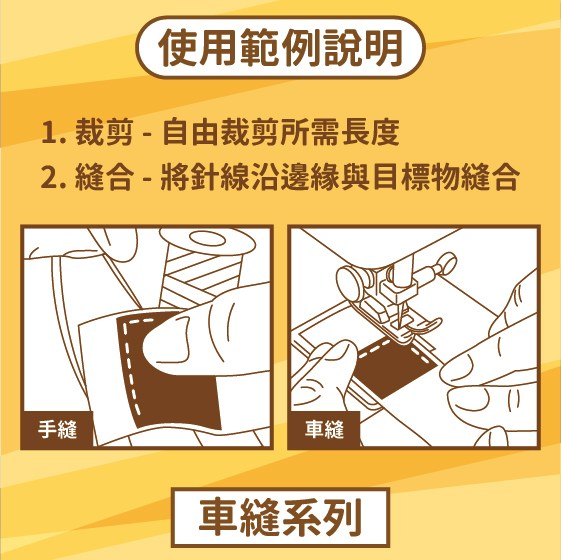 使用範例說明

1. 裁剪 - 自由裁剪所需長度

2. 縫合 - 將針線沿邊緣與目標物縫合

手縫

車縫

車縫系列