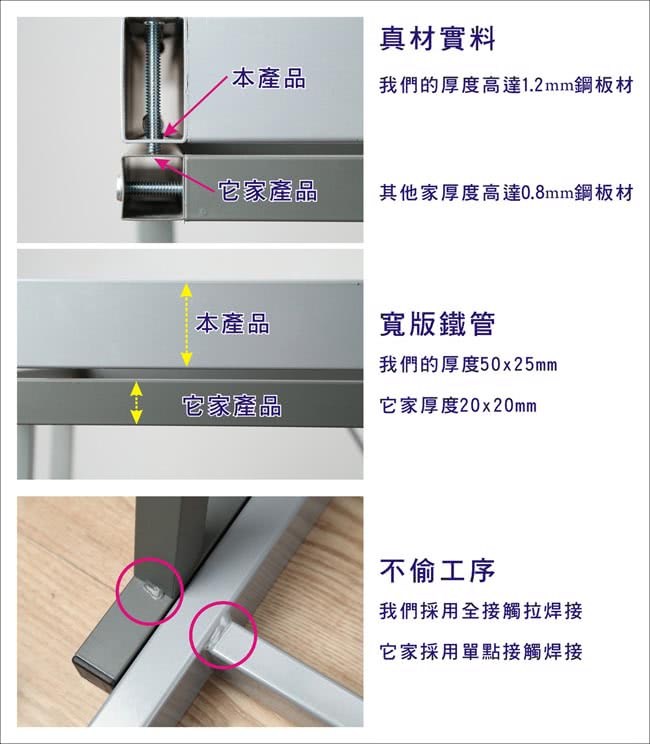 本產品

它家產品

真材實料

我們的厚度高達1.2mm鋼板材

其他家厚度高達0.8mm鋼板材

本產品

它家產品

寬版鐵管

我們的厚度50x25mm

它家厚度20x20mm

不偷工序

我們採用全接觸拉焊接

它家採用單點接觸焊接