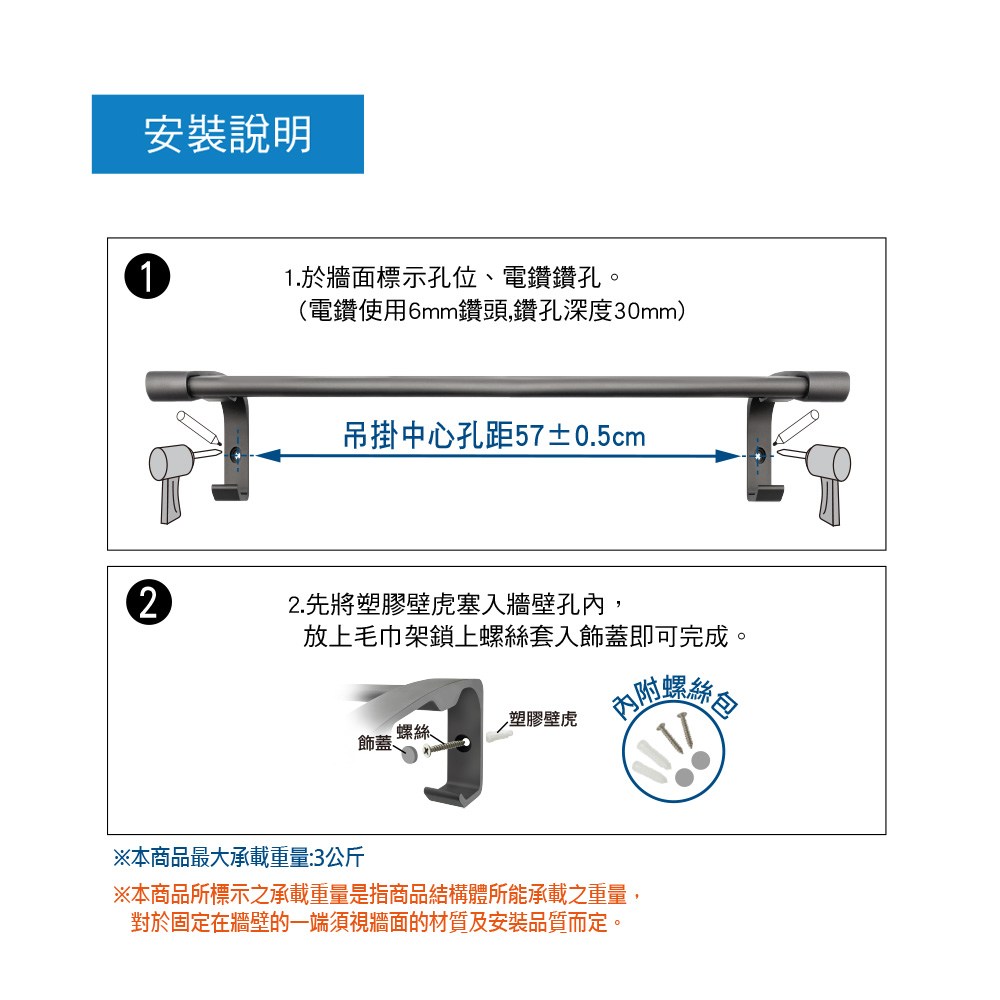 安裝說明

1

1.於牆面標示孔位、電鑽鑽孔。
（電鑽使用6mm鑽頭,鑽孔深度30mm）

吊掛中心孔距57±0.5cm

2

2.先將塑膠壁虎塞入牆壁孔內，
放上毛巾架鎖上螺絲套入飾蓋即可完成。

飾蓋 螺絲 塑膠壁虎

內附螺絲包

※本商品最大承載重量:3公斤

※本商品所標示之承載重量是指商品結構體所能承載之重量，
對於固定在牆壁的一端須視牆面的材質及安裝品質而定。