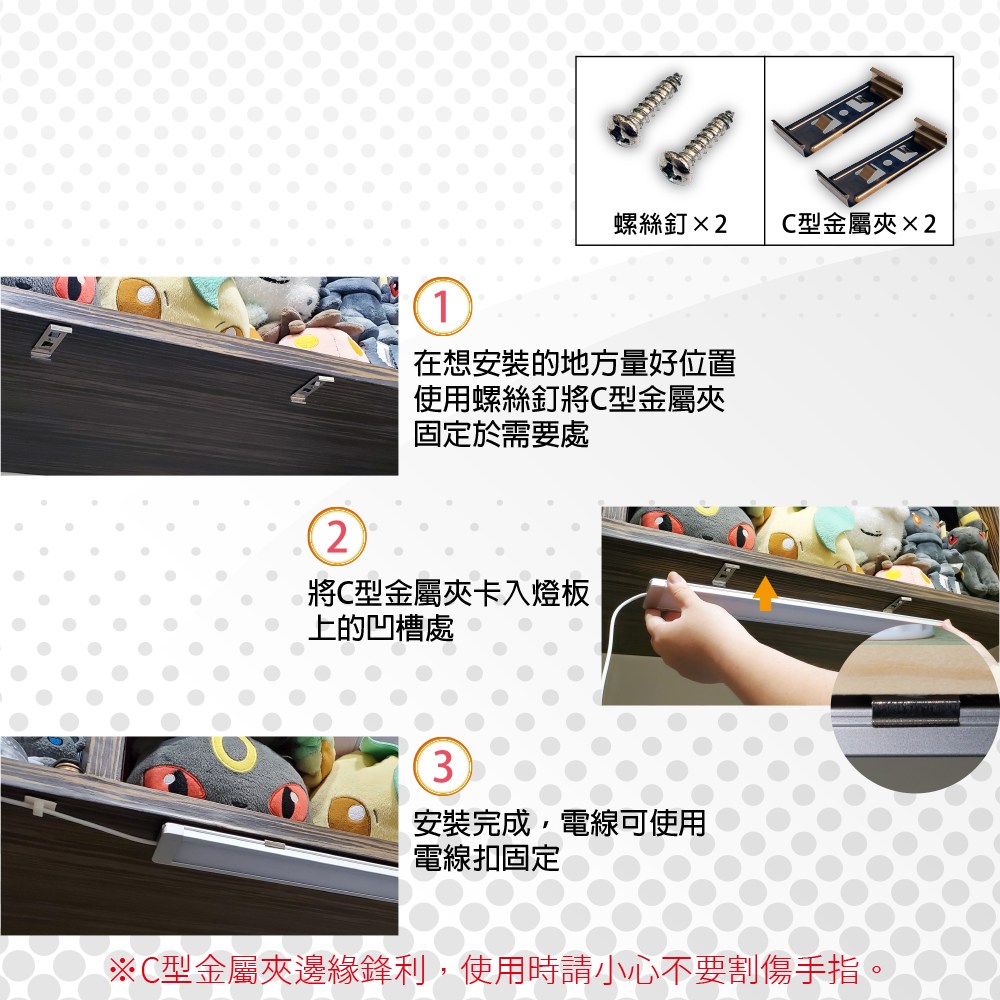 螺絲釘×2

C型金屬夾×2

1

在想安裝的地方量好位置
使用螺絲釘將C型金屬夾
固定於需要處

2

將C型金屬夾卡入燈板
上的凹槽處

3

安裝完成，電線可使用
電線扣固定

※C型金屬夾邊緣鋒利，使用時請小心不要割傷手指。