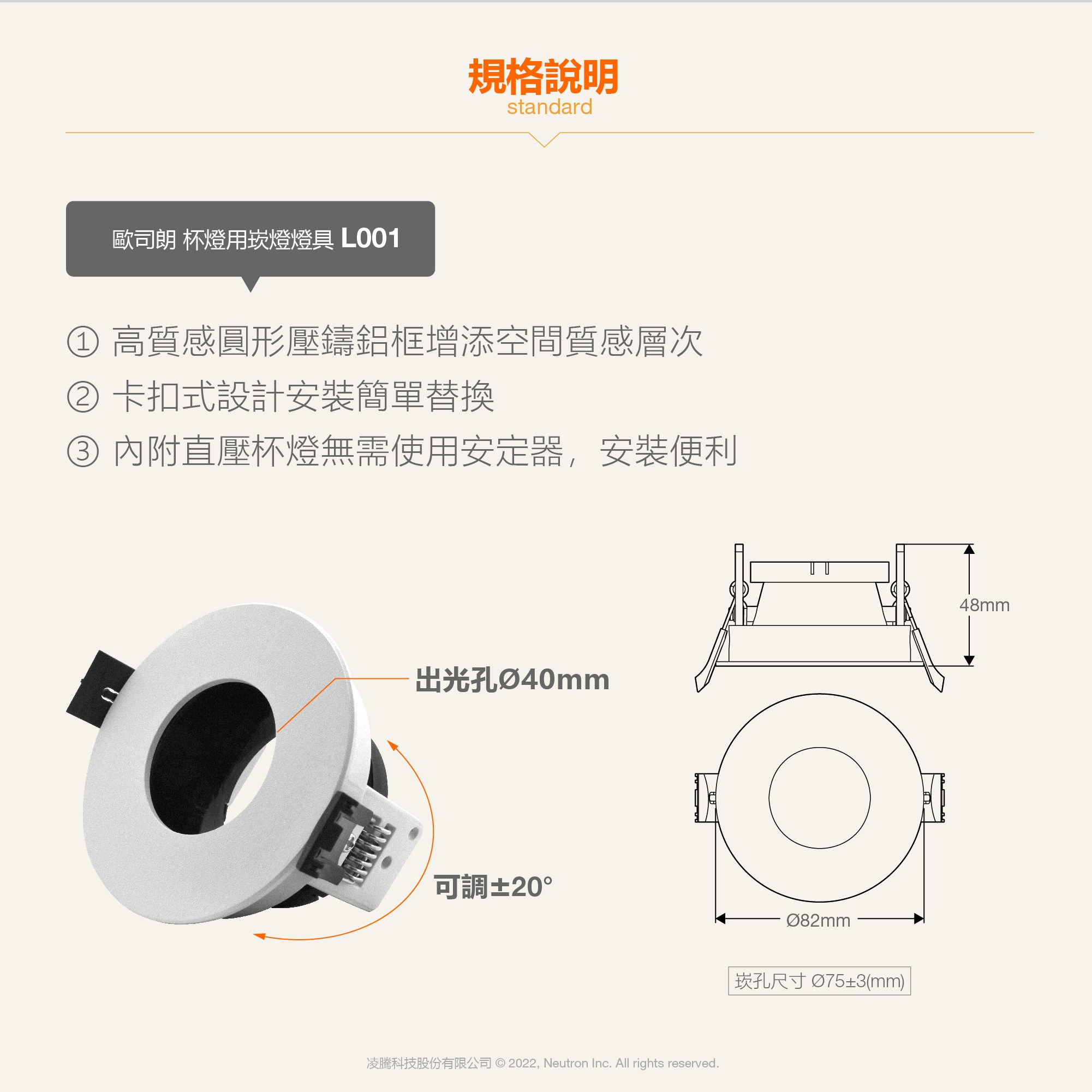 規格說明
standard

歐司朗 杯燈用崁燈燈具 L001

① 高質感圓形壓鑄鋁框增添空間質感層次
② 卡扣式設計安裝簡單替換
③ 內附直壓杯燈無需使用安定器，安裝便利

出光孔Ø40mm

可調±20°

48mm

Ø82mm

崁孔尺寸 Ø75±3(mm)

凌騰科技股份有限公司 © 2022, Neutron Inc. All rights reserved.