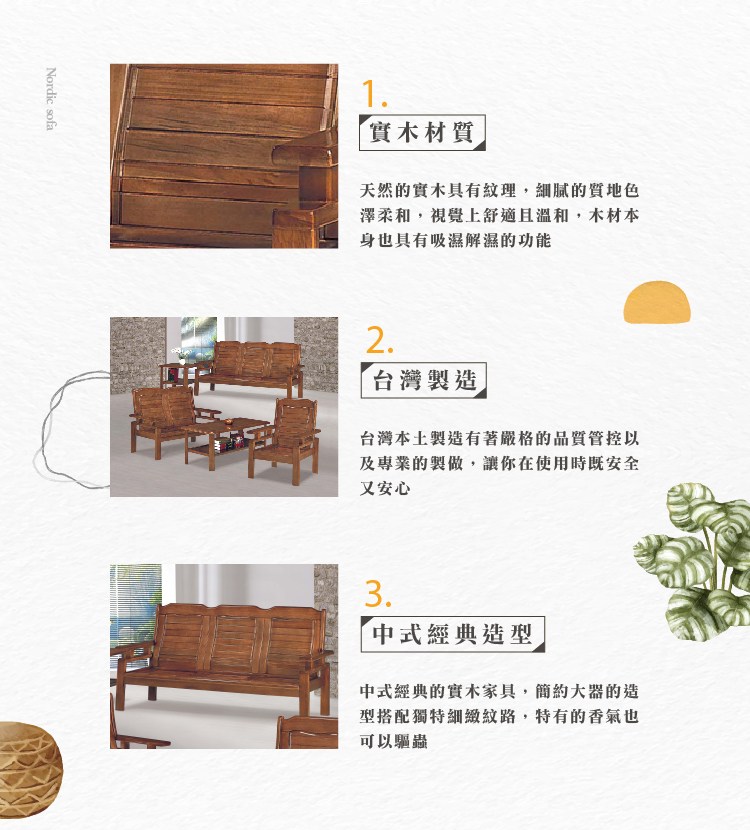 Nordic sofa

1.

實木材質

天然的實木具有紋理，細膩的質地色澤柔和，視覺上舒適且溫和，木材本身也具有吸濕解濕的功能

2.

台灣製造

台灣本土製造有著嚴格的品質管控以及專業的製做，讓你在使用時既安全又安心

3.

中式經典造型

中式經典的實木家具，簡約大器的造型搭配獨特細緻紋路，特有的香氣也可以驅蟲