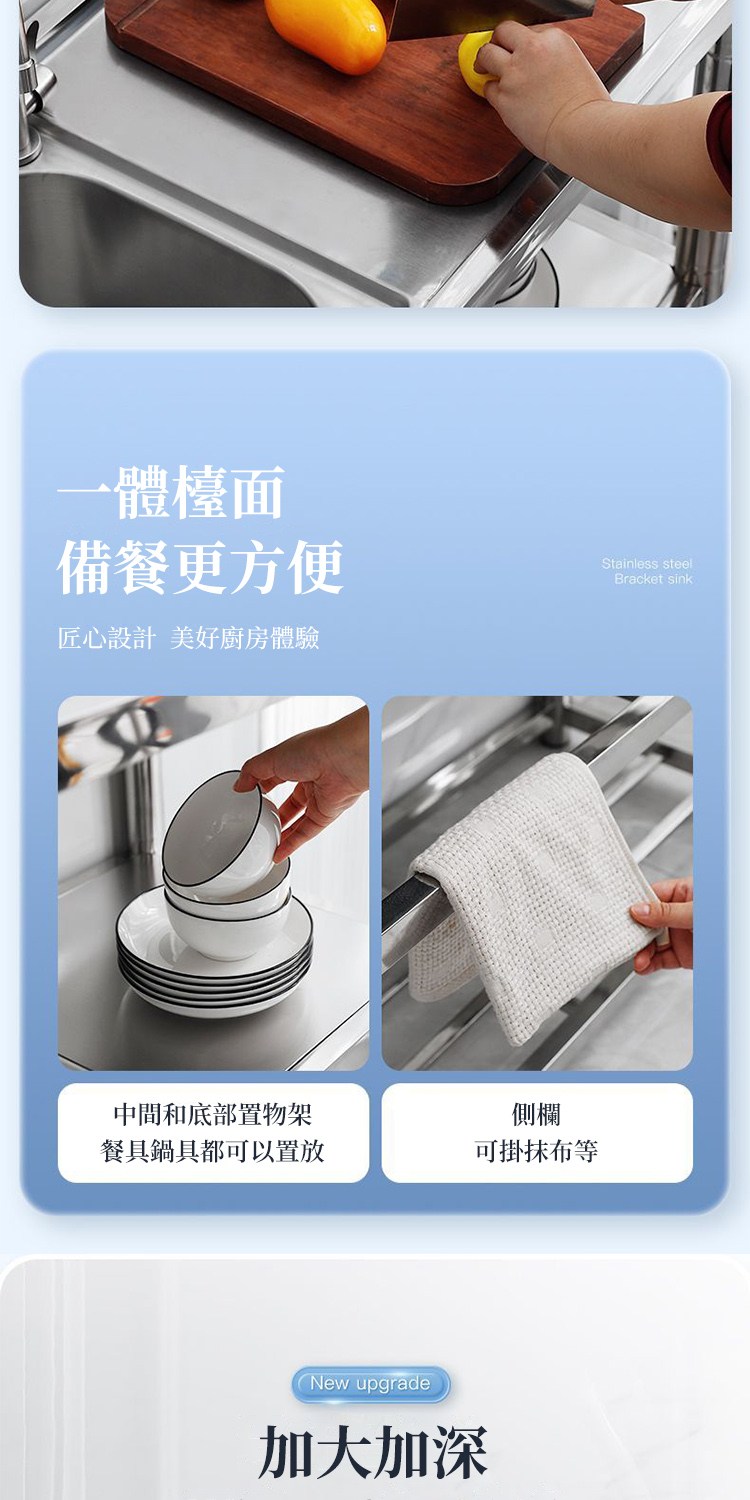 一體檯面
備餐更方便

Stainless steel
Bracket sink

匠心設計 美好廚房體驗

中間和底部置物架
餐具鍋具都可以置放

側欄
可掛抹布等

New upgrade

加大加深